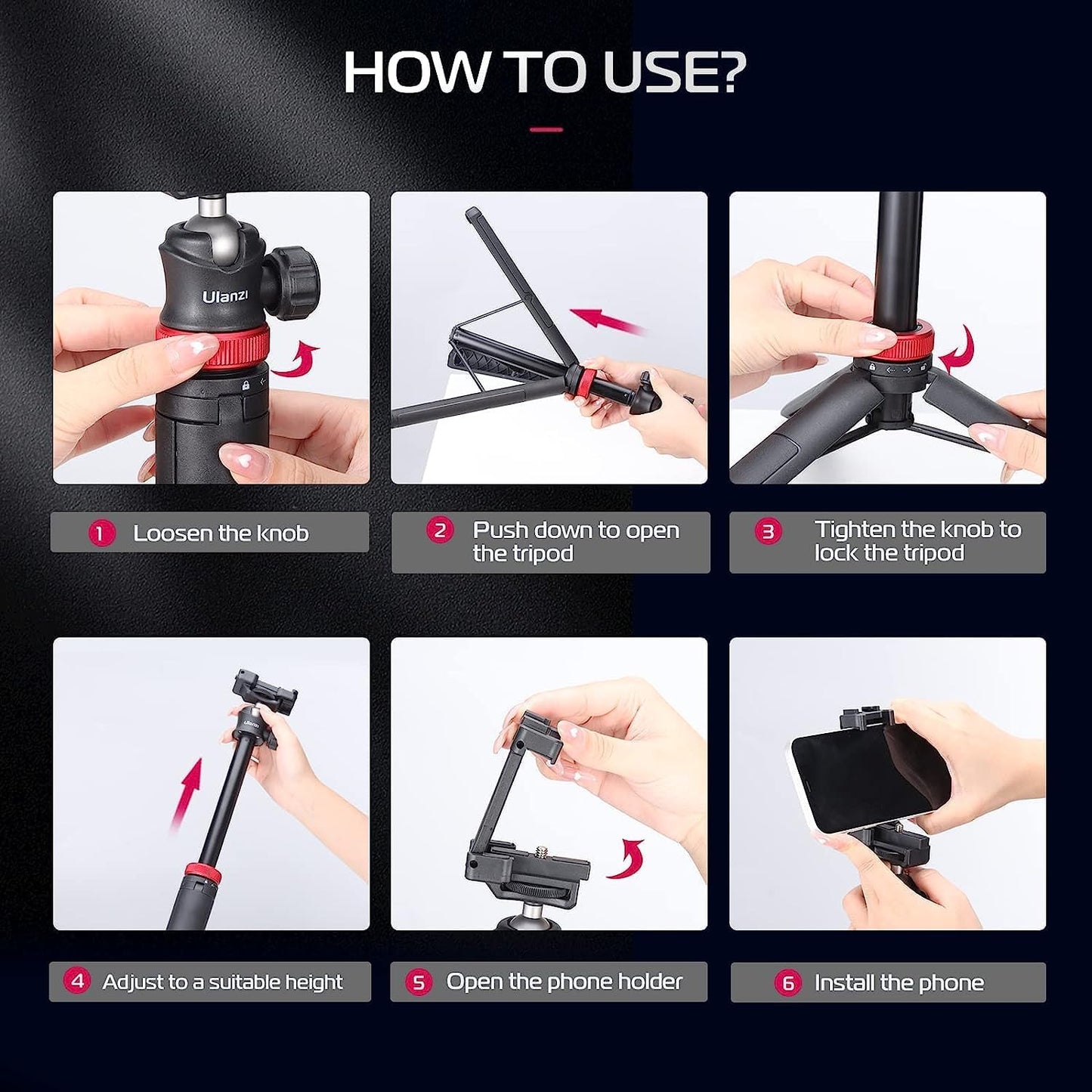 HOW TO USE?

Ulanzi

1 Loosen the knob

2 Push down to open the tripod

3 Tighten the knob to lock the tripod

Ulanzi

4 Adjust to a suitable height

5 Open the phone holder

6 Install the phone