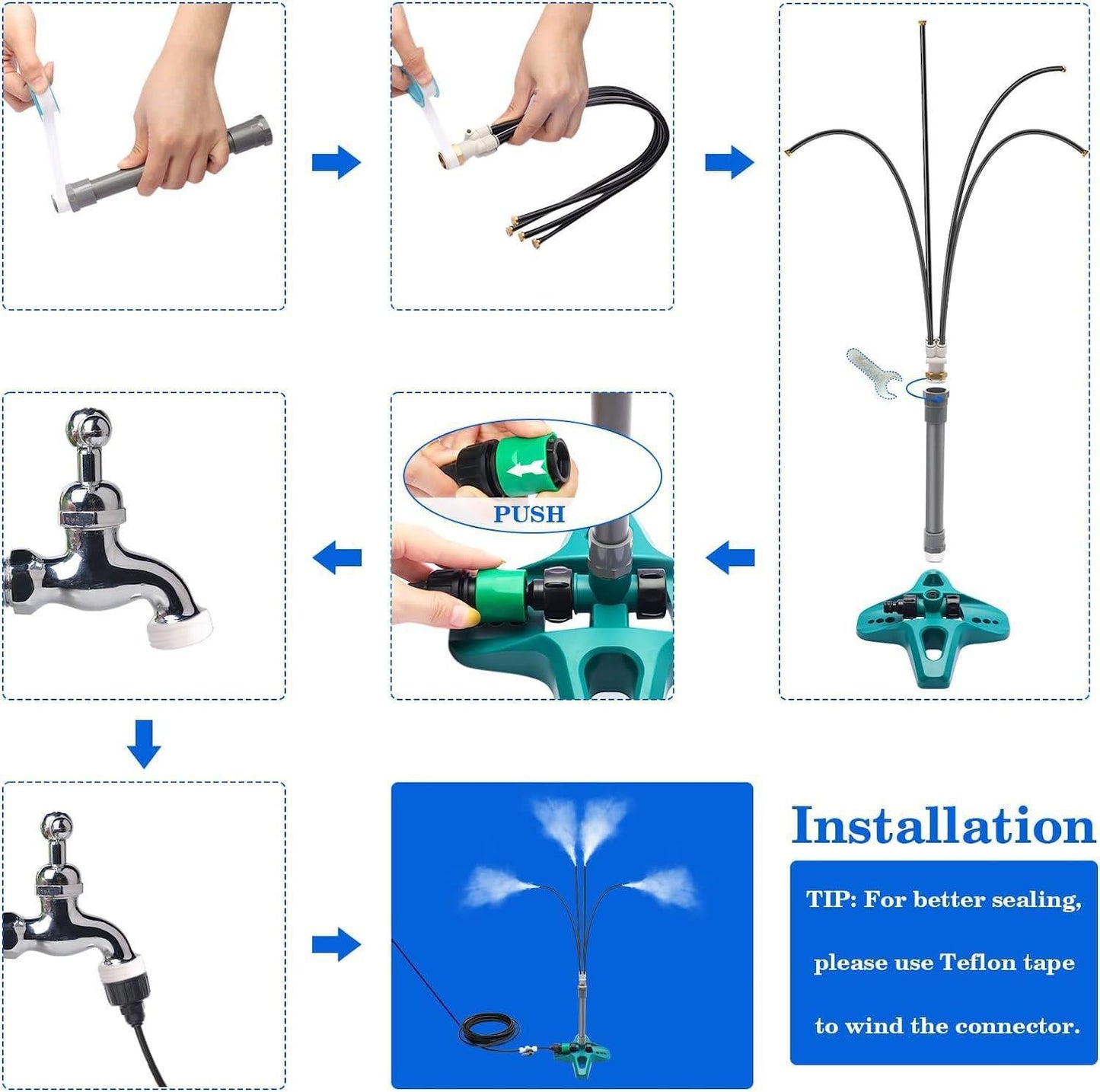 PUSH

Installation

TIP: For better sealing, please use Teflon tape to wind the connector.