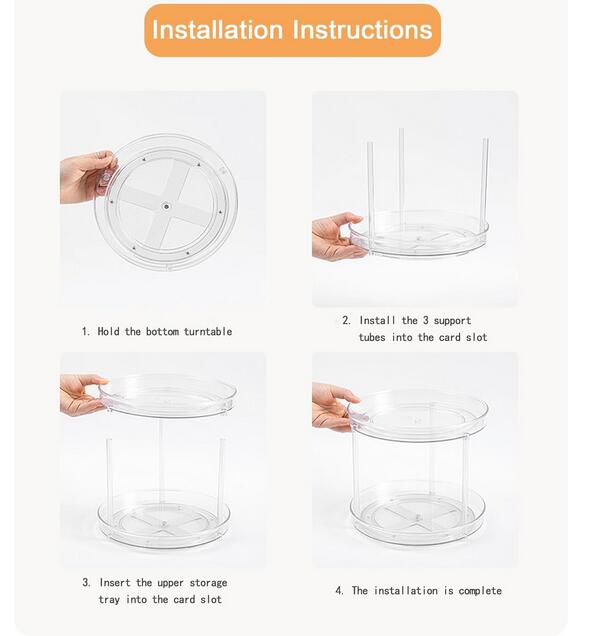 Installation Instructions

1. Hold the bottom turntable

2. Install the 3 support tubes into the card slot

3. Insert the upper storage tray into the card slot

4. The installation is complete