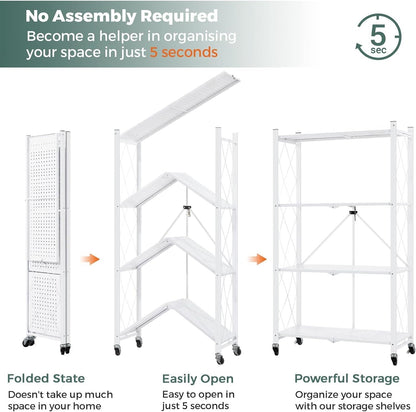 No Assembly Required
Become a helper in organising your space in just 5 seconds

5 sec

Folded State
Doesn't take up much space in your home

Easily Open
Easy to open in just 5 seconds

Powerful Storage
Organize your space with our storage shelves