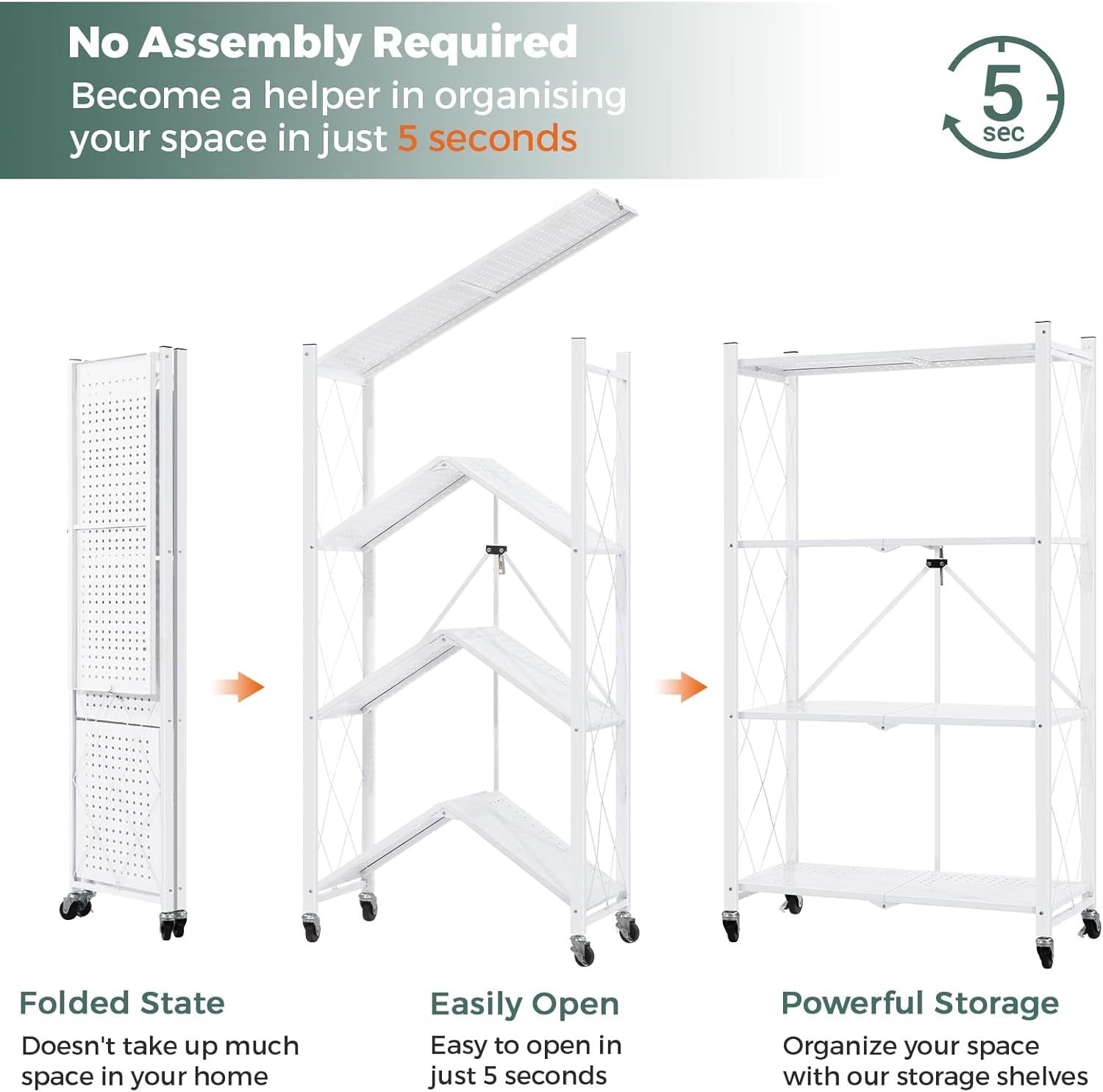 No Assembly Required
Become a helper in organising your space in just 5 seconds

5
sec

Folded State
Doesn't take up much space in your home

Easily Open
Easy to open in just 5 seconds

Powerful Storage
Organize your space with our storage shelves