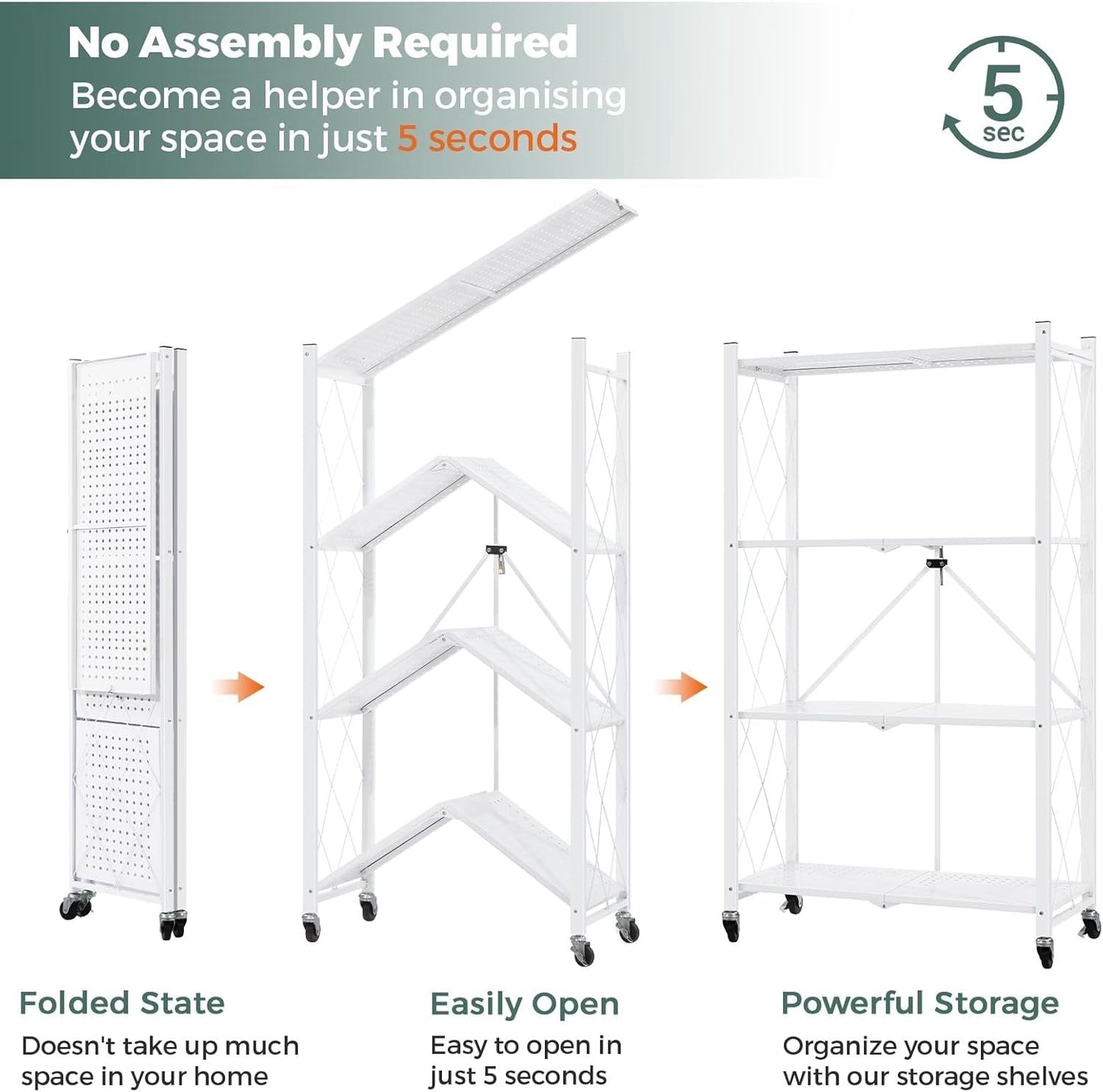 No Assembly Required
Become a helper in organising your space in just 5 seconds

5 sec

Folded State
Doesn't take up much space in your home

Easily Open
Easy to open in just 5 seconds

Powerful Storage
Organize your space with our storage shelves