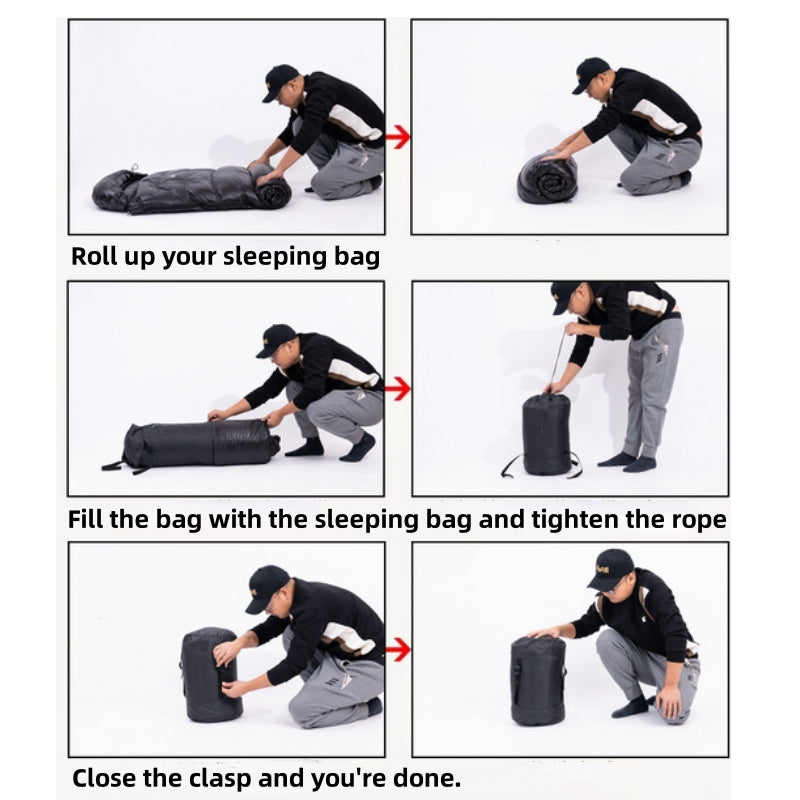 Roll up your sleeping bag

Fill the bag with the sleeping bag and tighten the rope

Close the clasp and you're done.