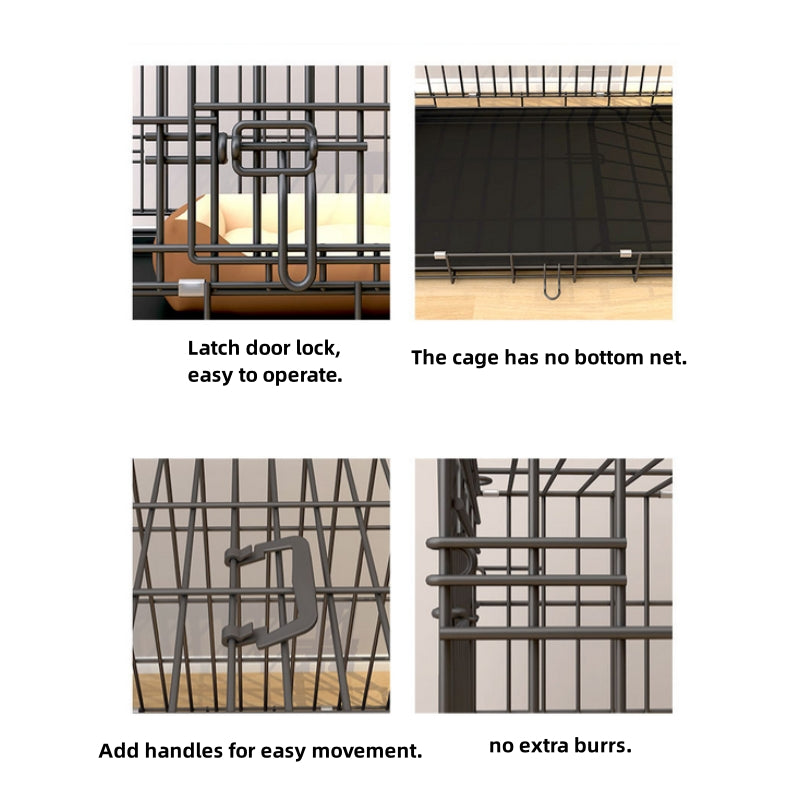 Latch door lock, easy to operate.

The cage has no bottom net.

Add handles for easy movement.

no extra burrs.