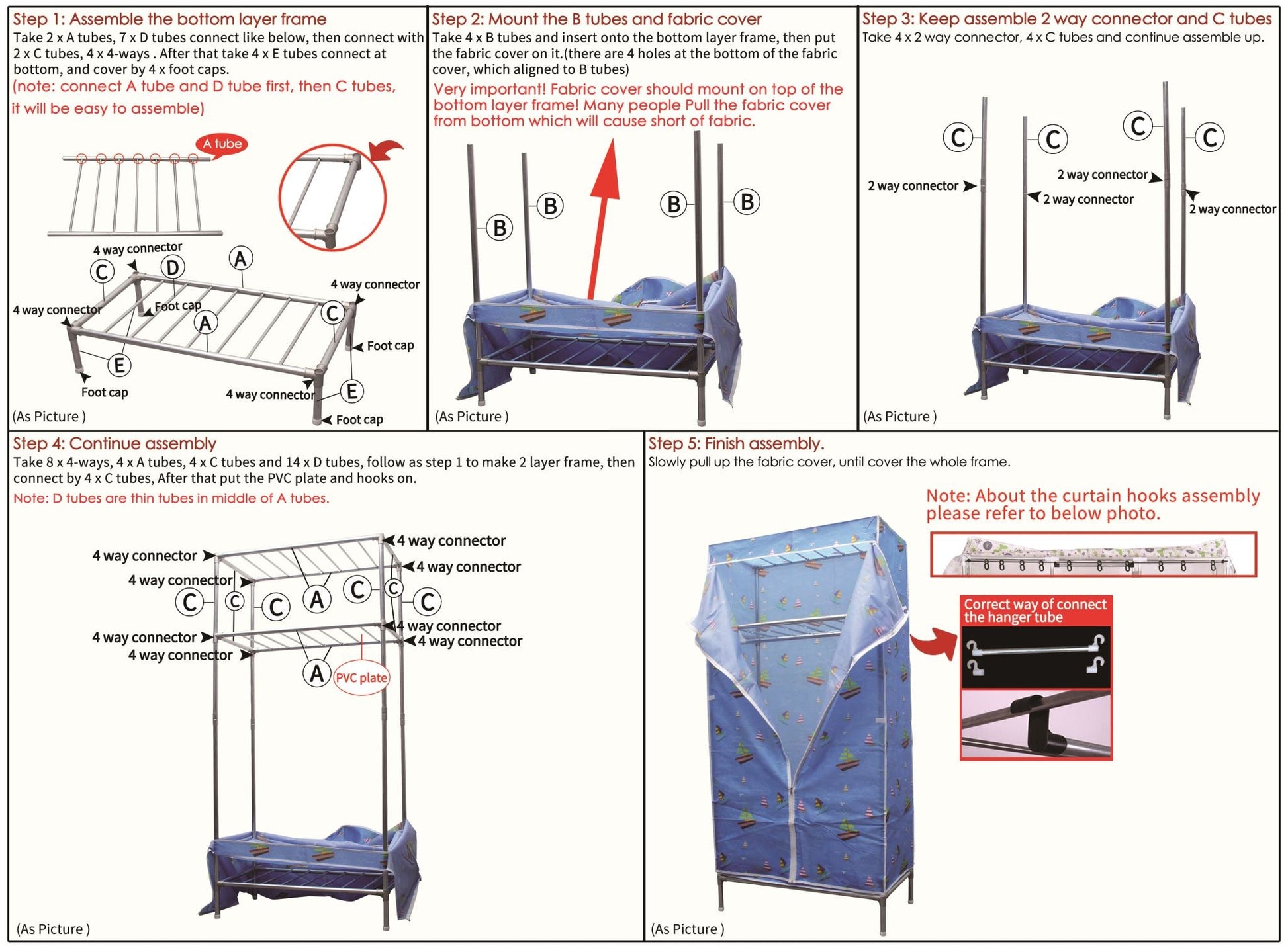 Step 1: Assemble the bottom layer frame

Take 2 x A tubes, 7 x D tubes connect like below, then connect with 2 x C tubes, 4 x 4-ways . After that take 4 x E tubes connect at bottom, and cover by 4 x foot caps.

(note: connect A tube and D tube first, then C tubes, it will be easy to assemble)

A tube

4 way connector
C
D
A
4 way connector
4 way connector
Foot cap
A
C
Foot cap
E
Foot cap
4 way connector
E
Foot cap

(As Picture )

Step 2: Mount the B tubes and fabric cover

Take 4 x B tubes and insert onto the bottom layer frame, then put the fabric cover on it.(there are 4 holes at the bottom of the fabric cover, which aligned to B tubes)

Very important! Fabric cover should mount on top of the bottom layer frame! Many people Pull the fabric cover from bottom which will cause short of fabric.

B
B
B
B

(As Picture )

Step 3: Keep assemble 2 way connector and C tubes

Take 4 x 2 way connector, 4 x C tubes and continue assemble up.

C
C
C
C
2 way connector
2 way connector
2 way connector
2 way connector

(As Picture )

Step 4: Continue assembly

Take 8 x 4-ways, 4 x A tubes, 4 x C tubes and 14 x D tubes, follow as step 1 to make 2 layer frame, then connect by 4 x C tubes, After that put the PVC plate and hooks on.

Note: D tubes are thin tubes in middle of A tubes.

4 way connector
4 way connector
4 way connector
4 way connector
C
C
C
A
C
C
C
4 way connector
4 way connector
4 way connector
4 way connector
A
PVC plate

(As Picture )

Step 5: Finish assembly.

Slowly pull up the fabric cover, until cover the whole frame.

Note: About the curtain hooks assembly please refer to below photo.

Correct way of connect the hanger tube

(As Picture )