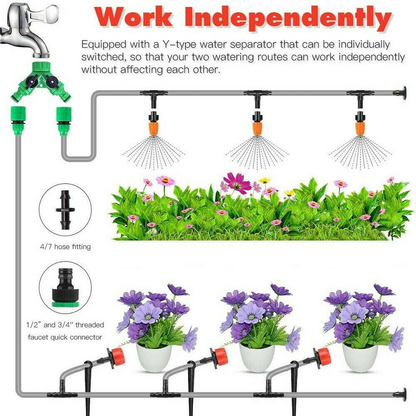 Work Independently

Equipped with a Y-type water separator that can be individually switched, so that your two watering routes can work independently without affecting each other.

4/7 hose fitting

1/2" and 3/4" threaded faucet quick connector