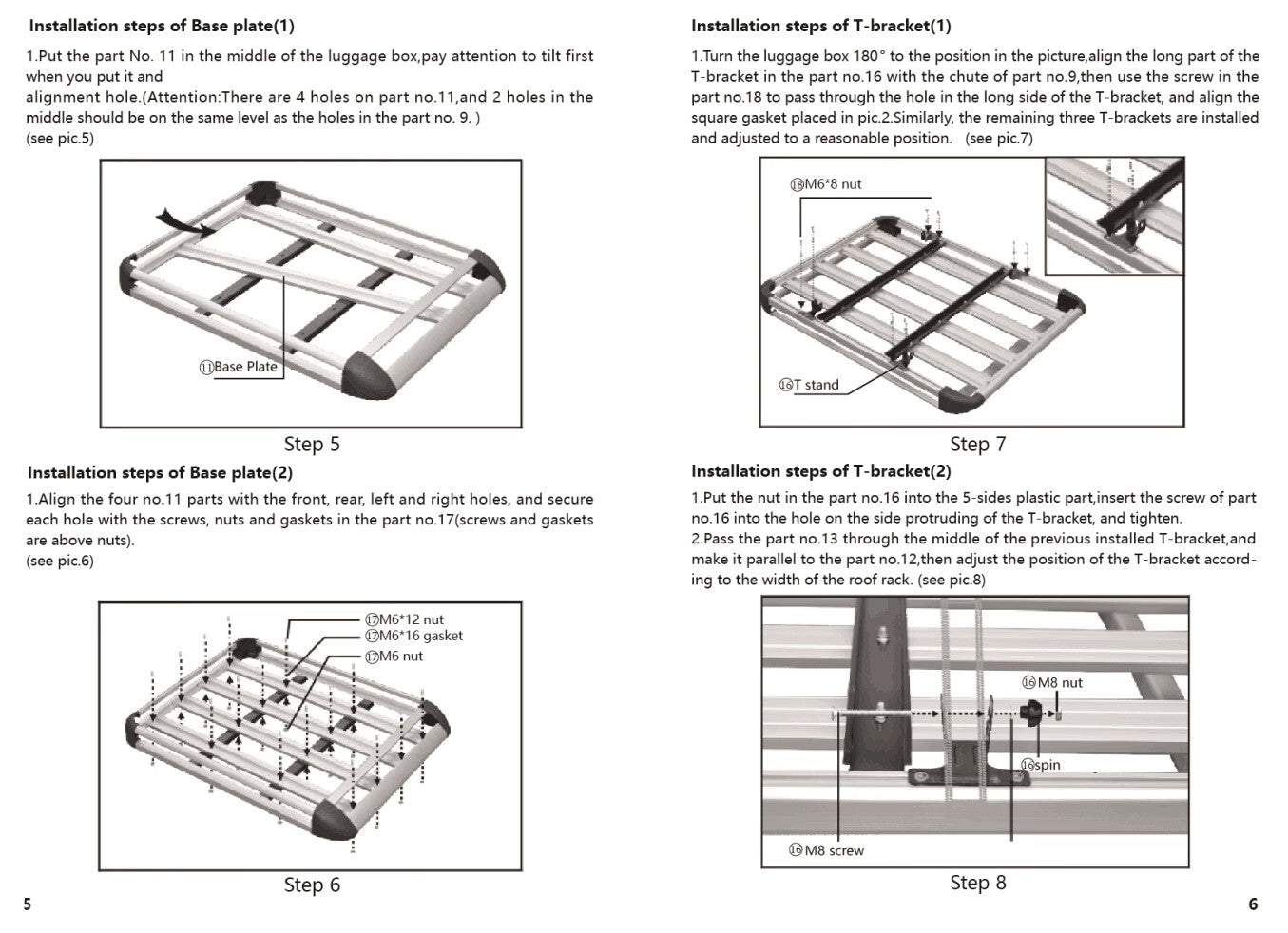 Installation steps of Base plate(1)

1.Put the part No. 11 in the middle of the luggage box,pay attention to tilt first when you put it and alignment hole.(Attention:There are 4 holes on part no.11,and 2 holes in the middle should be on the same level as the holes in the part no. 9. )
(see pic.5)

⑪Base Plate

Step 5

Installation steps of Base plate(2)

1.Align the four no.11 parts with the front, rear, left and right holes, and secure each hole with the screws, nuts and gaskets in the part no.17(screws and gaskets are above nuts).
(see pic.6)

⑰M6*12 nut
⑰M6*16 gasket
⑰M6 nut

Step 6

5

Installation steps of T-bracket(1)

1.Turn the luggage box 180° to the position in the picture,align the long part of the T-bracket in the part no.16 with the chute of part no.9,then use the screw in the part no.18 to pass through the hole in the long side of the T-bracket, and align the square gasket placed in pic.2.Similarly, the remaining three T-brackets are installed and adjusted to a reasonable position. (see pic.7)

⑱M6*8 nut

⑯T stand

Step 7

Installation steps of T-bracket(2)

1.Put the nut in the part no.16 into the 5-sides plastic part,insert the screw of part no.16 into the hole on the side protruding of the T-bracket, and tighten.
2.Pass the part no.13 through the middle of the previous installed T-bracket,and make it parallel to the part no.12,then adjust the position of the T-bracket according to the width of the roof rack. (see pic.8)

⑯M8 nut

⑯spin

⑯M8 screw

Step 8

6