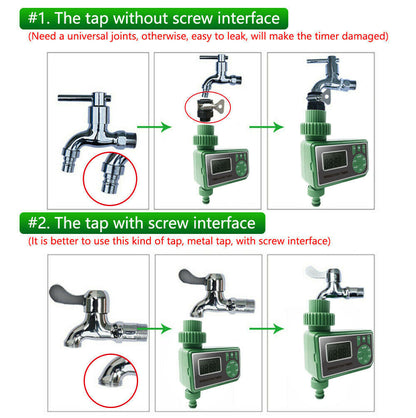 #1. The tap without screw interface

(Need a universal joints, otherwise, easy to leak, will make the timer damaged)

#2. The tap with screw interface

(It is better to use this kind of tap, metal tap, with screw interface)