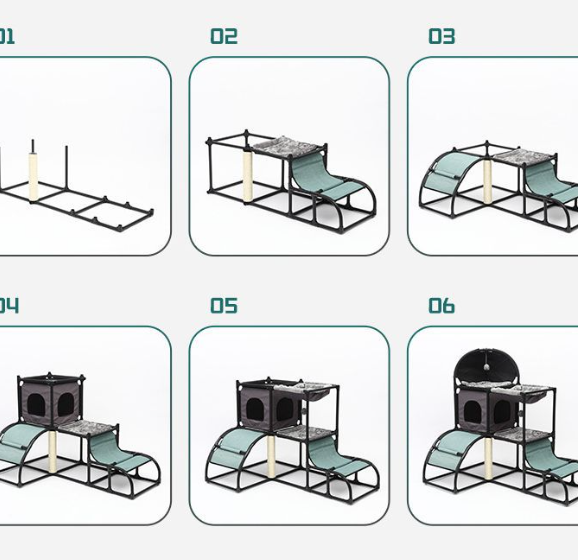 01

02

03

04

05

06