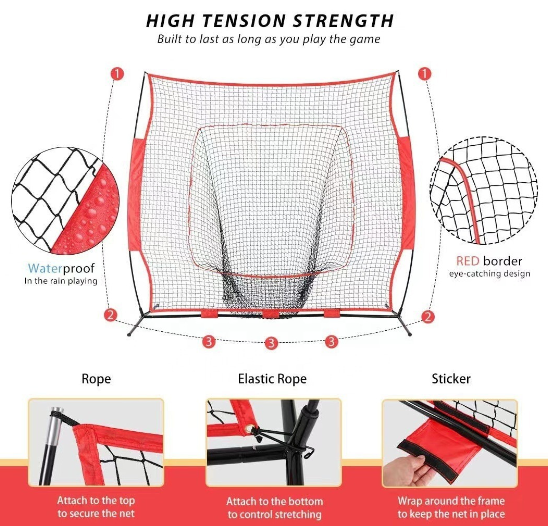 HIGH TENSION STRENGTH
Built to last as long as you play the game

1

1

Waterproof
In the rain playing

RED border
eye-catching design

2

2

3

3

3

Rope

Elastic Rope

Sticker

Attach to the top to secure the net

Attach to the bottom to control stretching

Wrap around the frame to keep the net in place