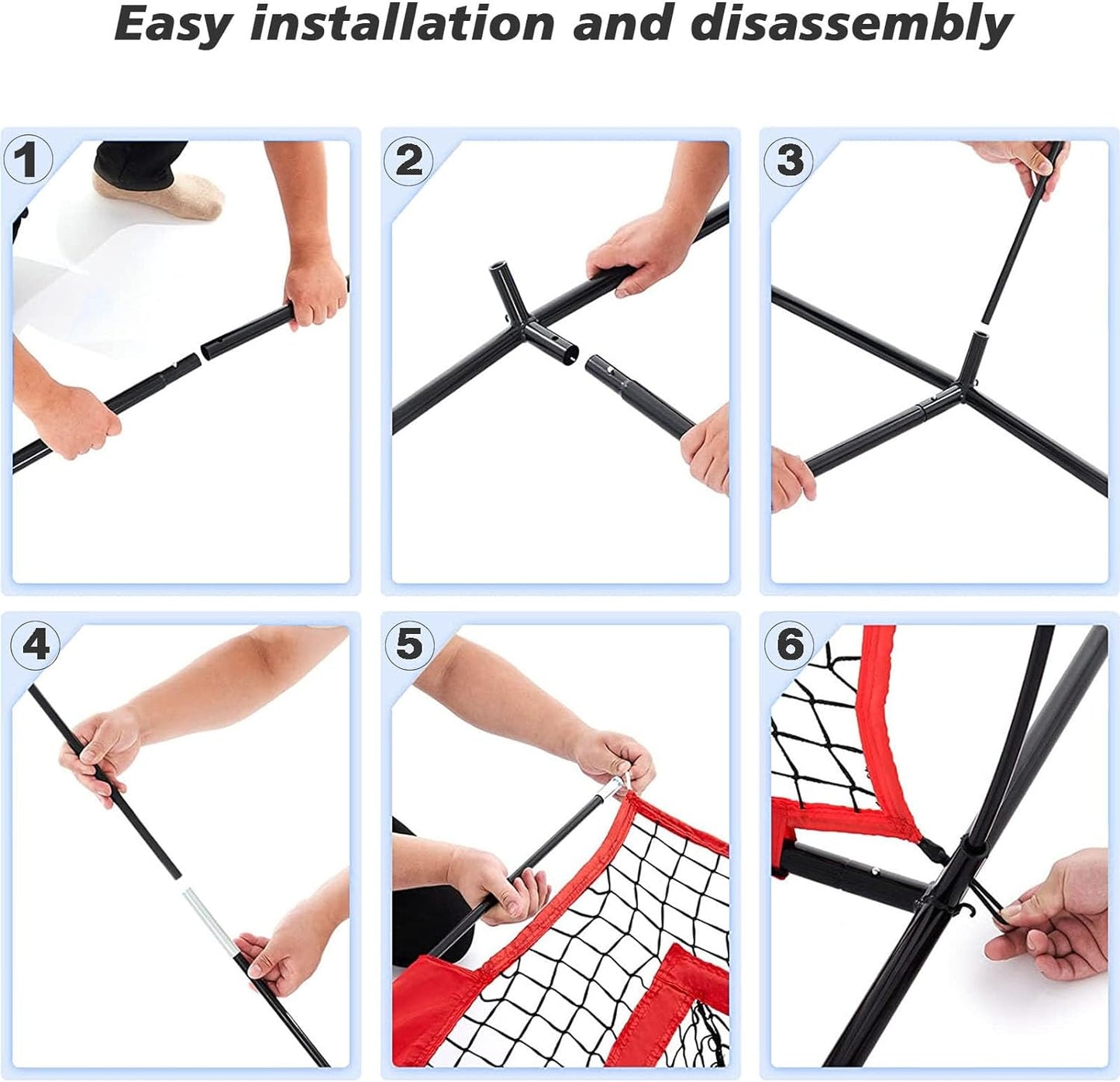 Easy installation and disassembly

1

2

3

4

5

6