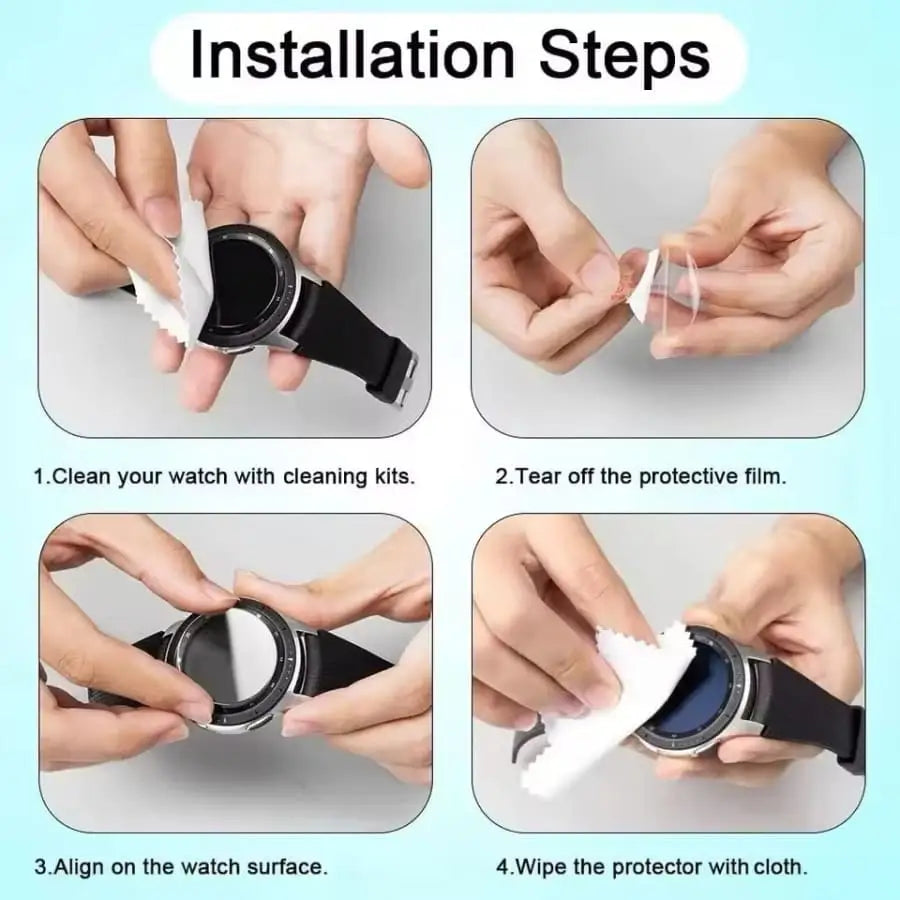 Installation Steps

1.Clean your watch with cleaning kits.

2.Tear off the protective film.

3.Align on the watch surface.

4.Wipe the protector with cloth.