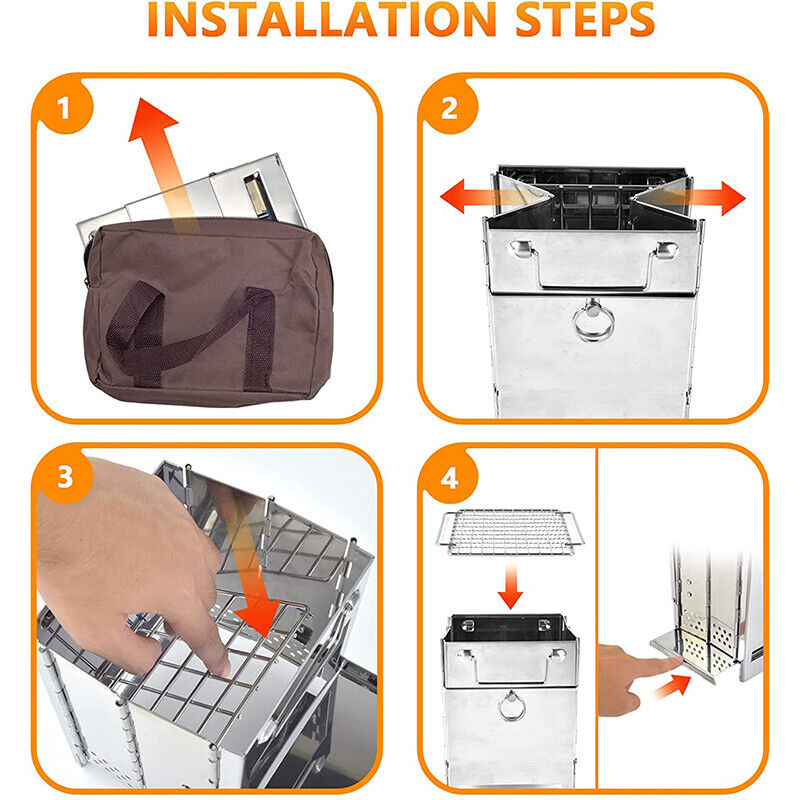 INSTALLATION STEPS

1

2

3

4