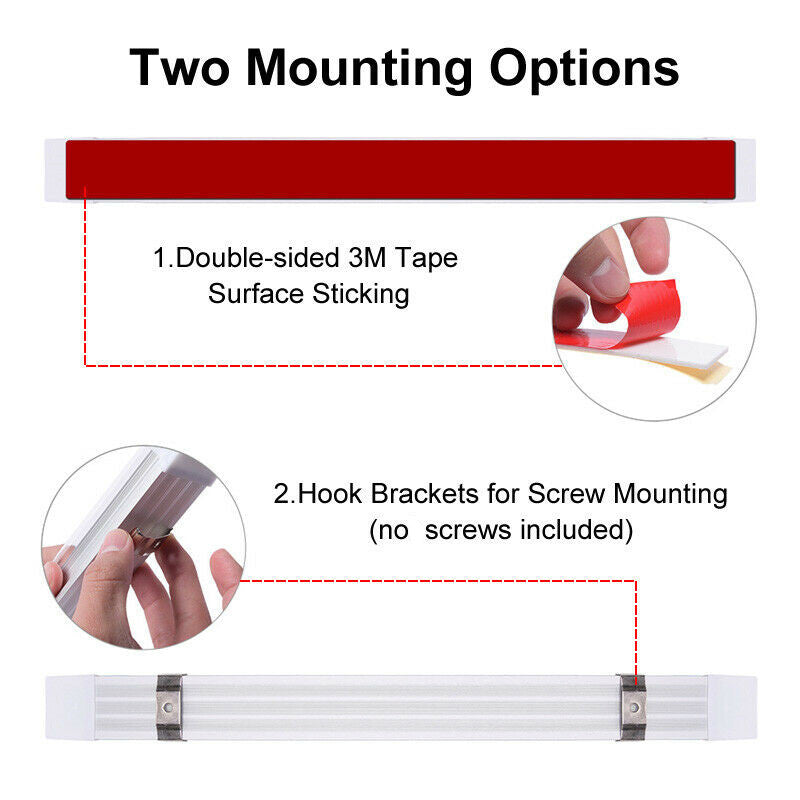 Two Mounting Options

1.Double-sided 3M Tape
Surface Sticking

2.Hook Brackets for Screw Mounting
(no  screws included)