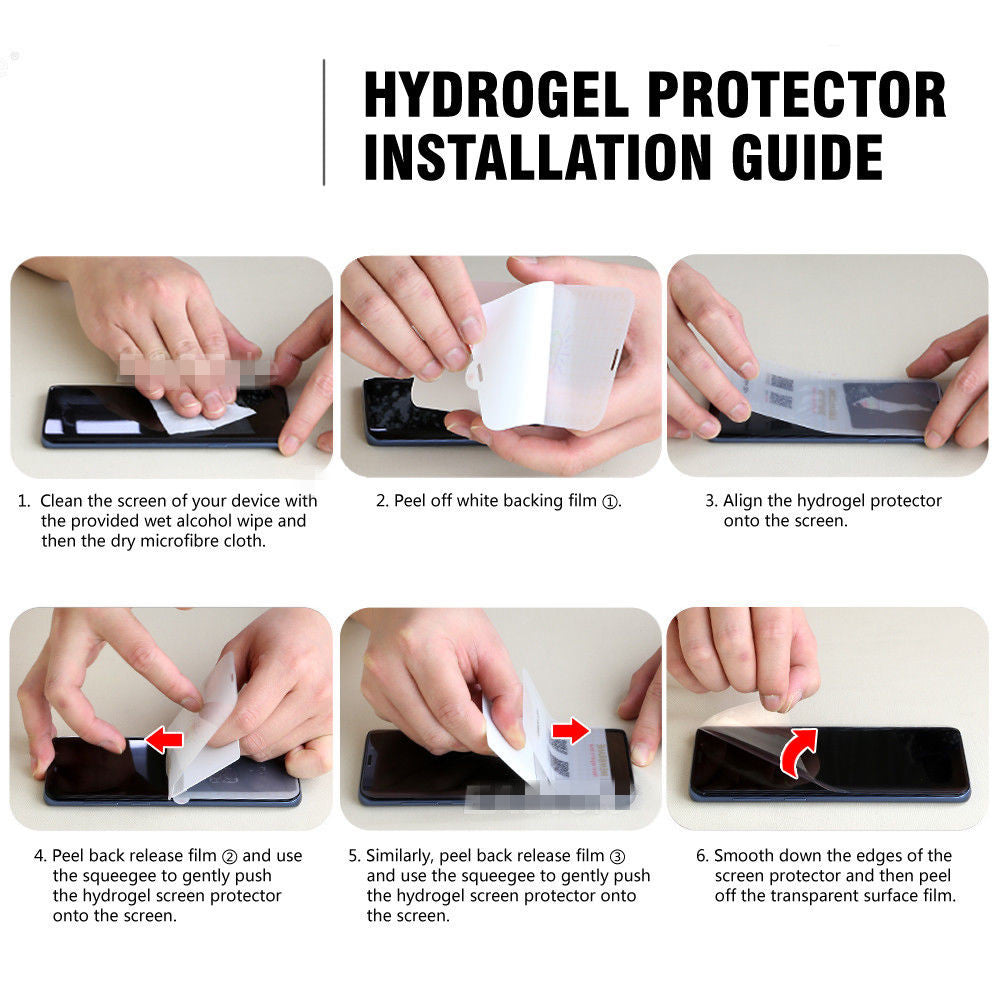 HYDROGEL PROTECTOR INSTALLATION GUIDE

1. Clean the screen of your device with the provided wet alcohol wipe and then the dry microfibre cloth.

2. Peel off white backing film ①.

3. Align the hydrogel protector onto the screen.

4. Peel back release film ② and use the squeegee to gently push the hydrogel screen protector onto the screen.

5. Similarly, peel back release film ③ and use the squeegee to gently push the hydrogel screen protector onto the screen.

6. Smooth down the edges of the screen protector and then peel off the transparent surface film.