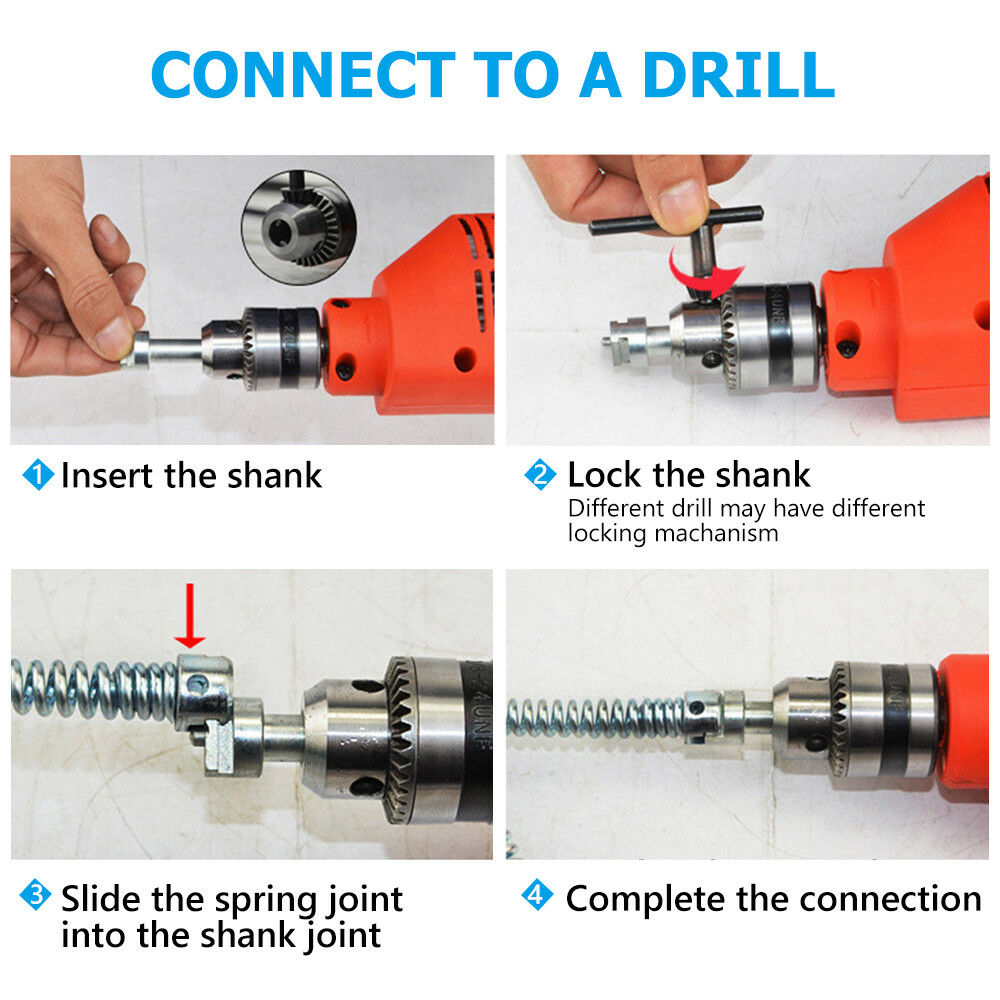 CONNECT TO A DRILL

1 Insert the shank

2 Lock the shank
Different drill may have different locking machanism

3 Slide the spring joint into the shank joint

4 Complete the connection