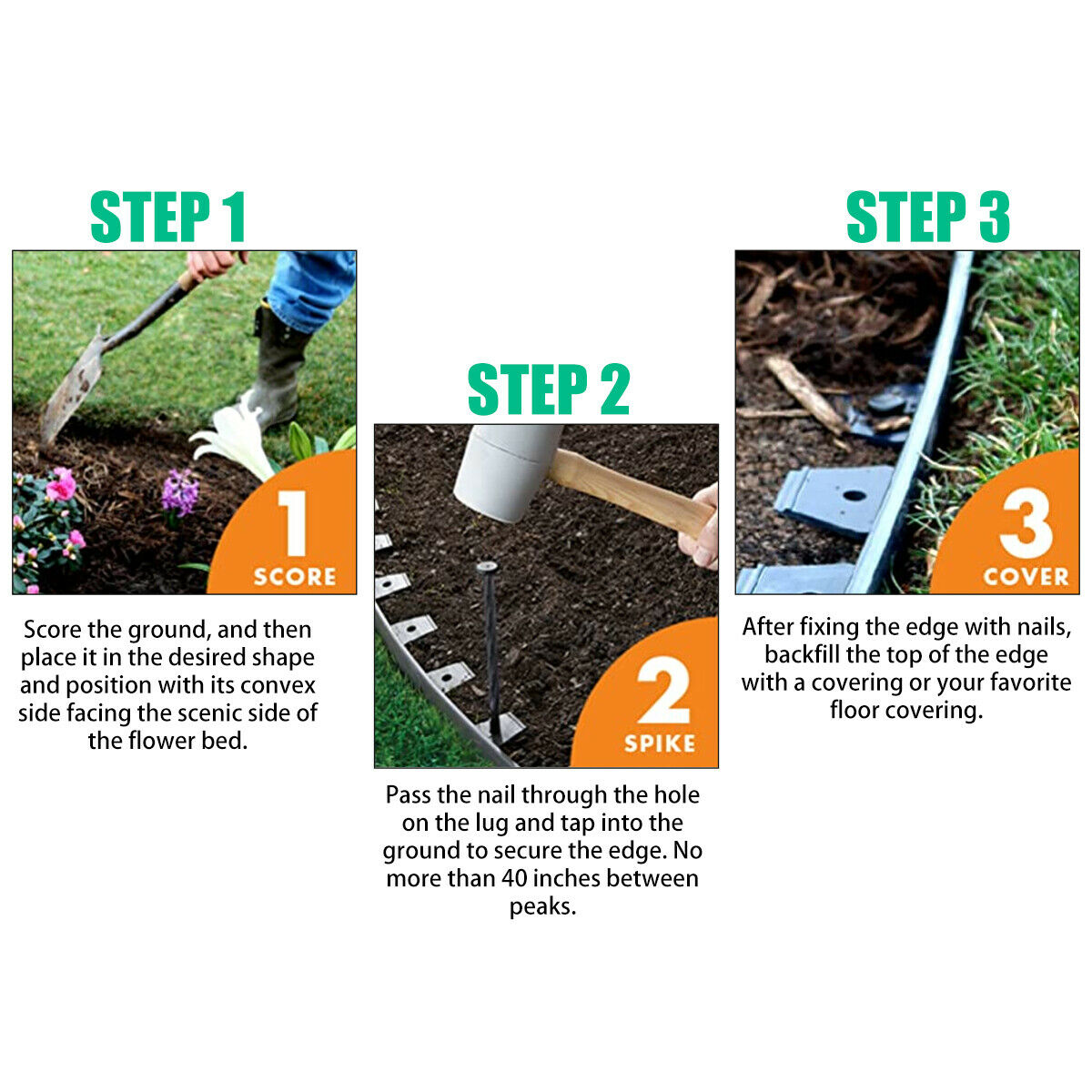 STEP 1

1
SCORE

Score the ground, and then place it in the desired shape and position with its convex side facing the scenic side of the flower bed.

STEP 2

2
SPIKE

Pass the nail through the hole on the lug and tap into the ground to secure the edge. No more than 40 inches between peaks.

STEP 3

3
COVER

After fixing the edge with nails, backfill the top of the edge with a covering or your favorite floor covering.