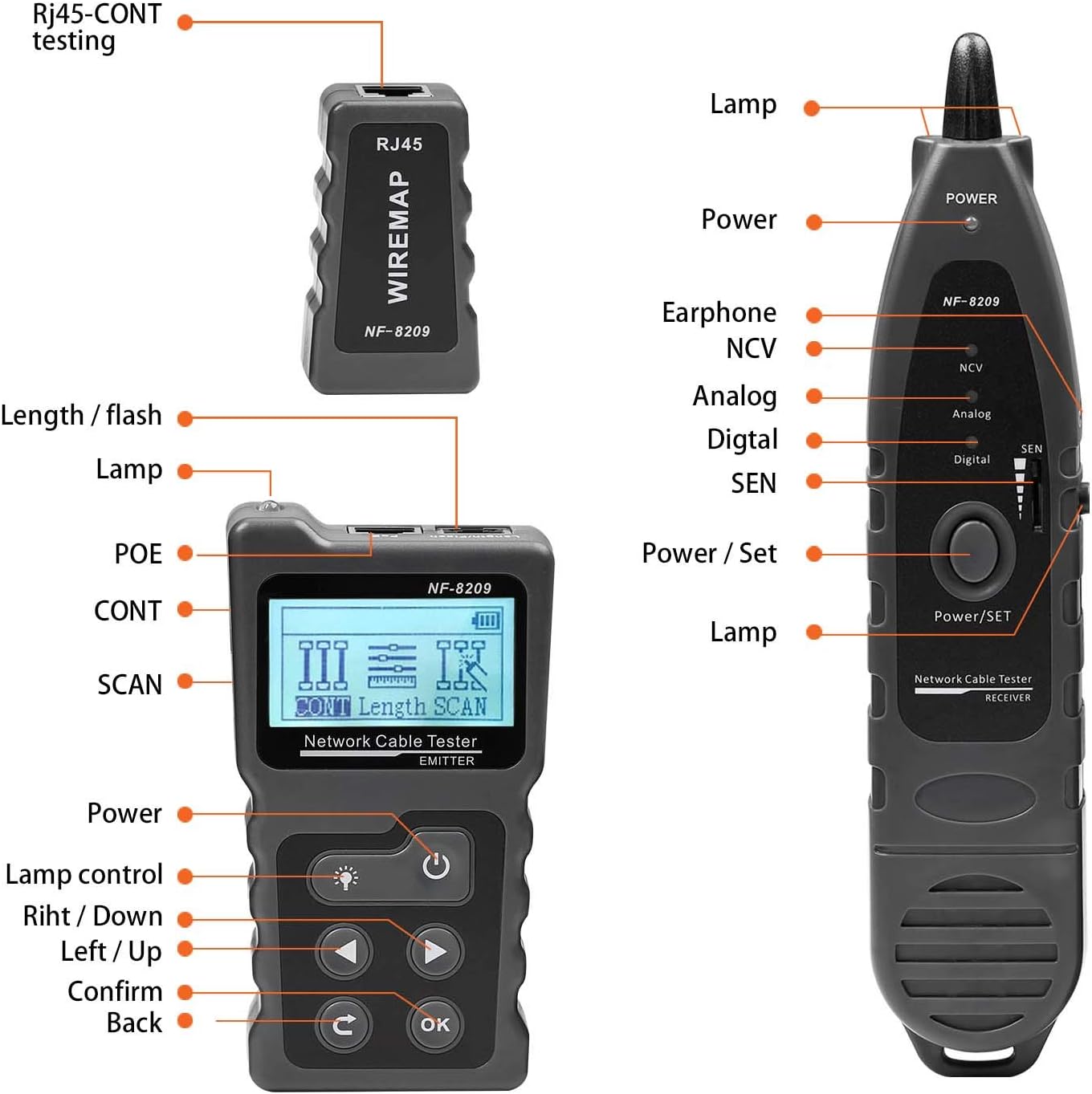 Rj45-CONT testing

RJ45
WIREMAP
NF-8209

Length / flash
Lamp
POE
CONT
SCAN

NF-8209
CONT Length SCAN
Network Cable Tester
EMITTER

Power
Lamp control
Riht / Down
Left / Up
Confirm
Back

OK

Lamp
Power
Earphone
NCV
Analog
Digtal
SEN
Power / Set
Lamp

POWER
NF-8209
NCV
Analog
Digital
SEN
Power/SET
Network Cable Tester
RECEIVER