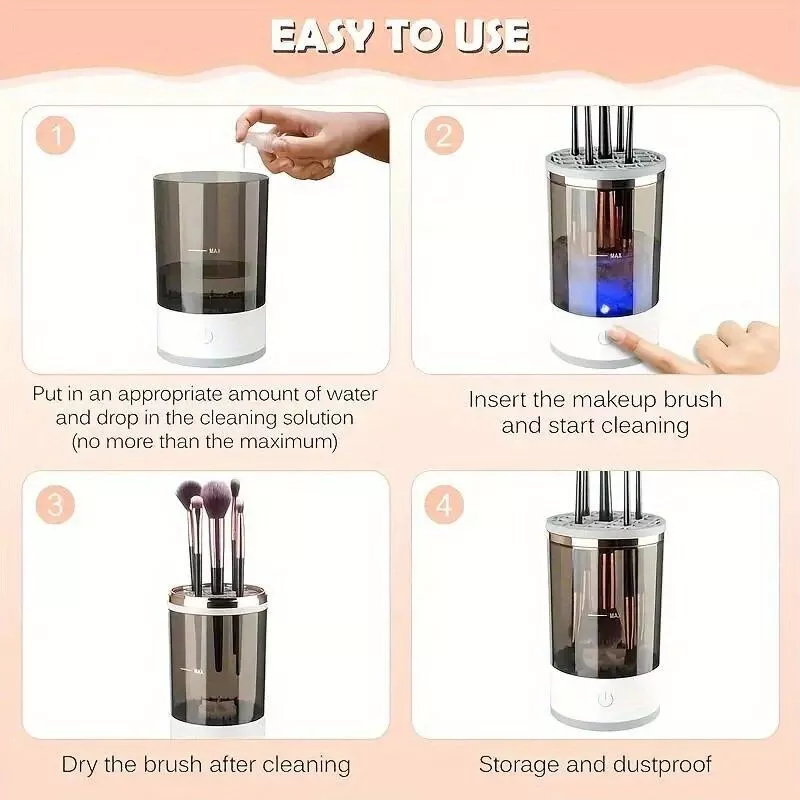 EASY TO USE

1

MAX

Put in an appropriate amount of water and drop in the cleaning solution (no more than the maximum)

2

MAX

Insert the makeup brush and start cleaning

3

MAX

Dry the brush after cleaning

4

MAX

Storage and dustproof