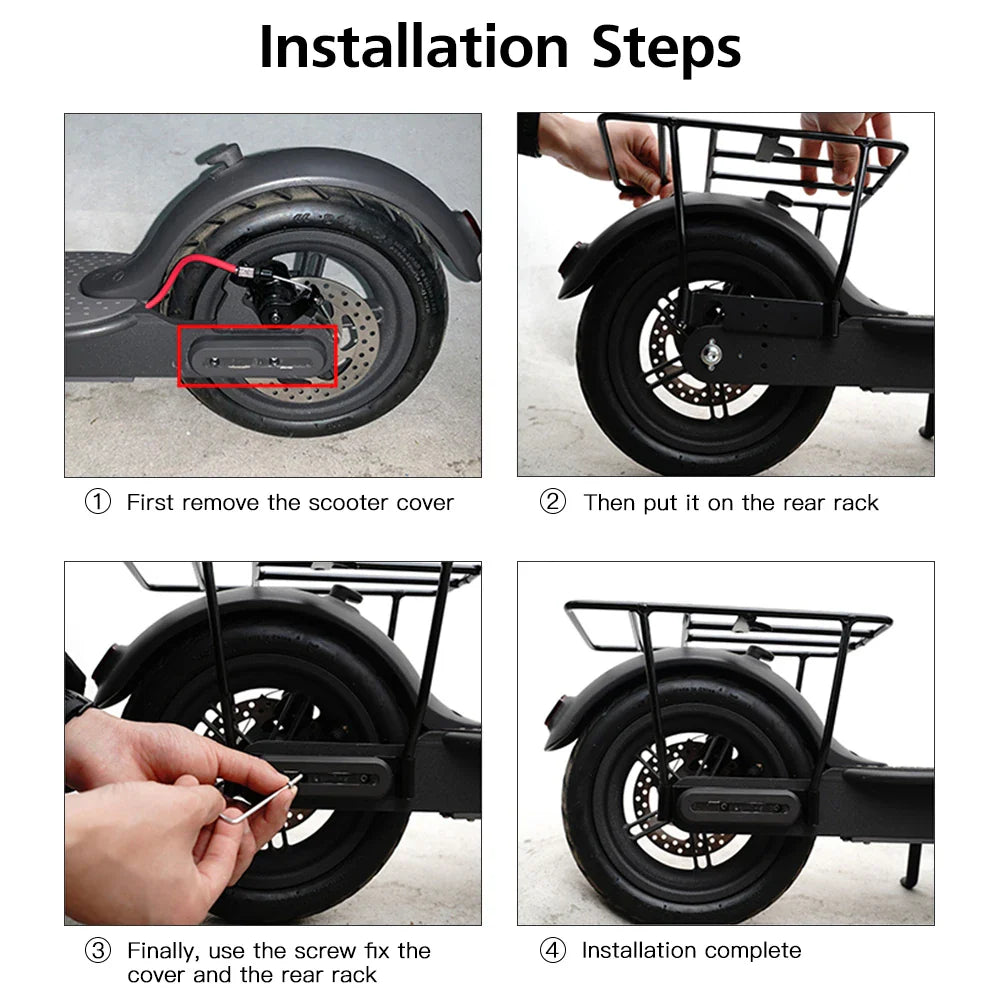 Installation Steps

① First remove the scooter cover

② Then put it on the rear rack

③ Finally, use the screw fix the cover and the rear rack

④ Installation complete