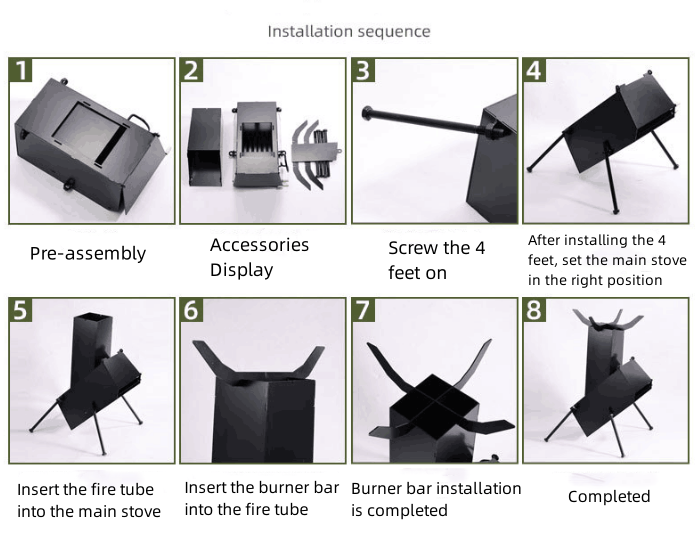 Installation sequence

1

Pre-assembly

2

Accessories Display

3

Screw the 4 feet on

4

After installing the 4 feet, set the main stove in the right position

5

Insert the fire tube into the main stove

6

Insert the burner bar into the fire tube

7

Burner bar installation is completed

8

Completed