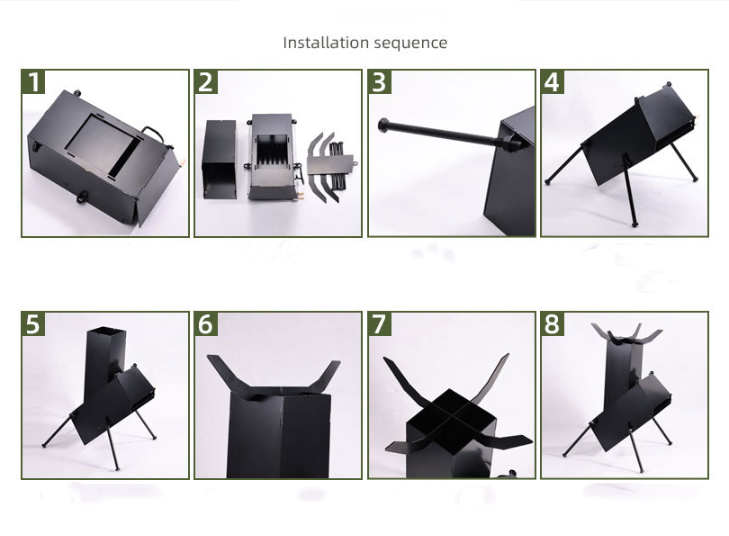 Installation sequence

1

2

3

4

5

6

7

8