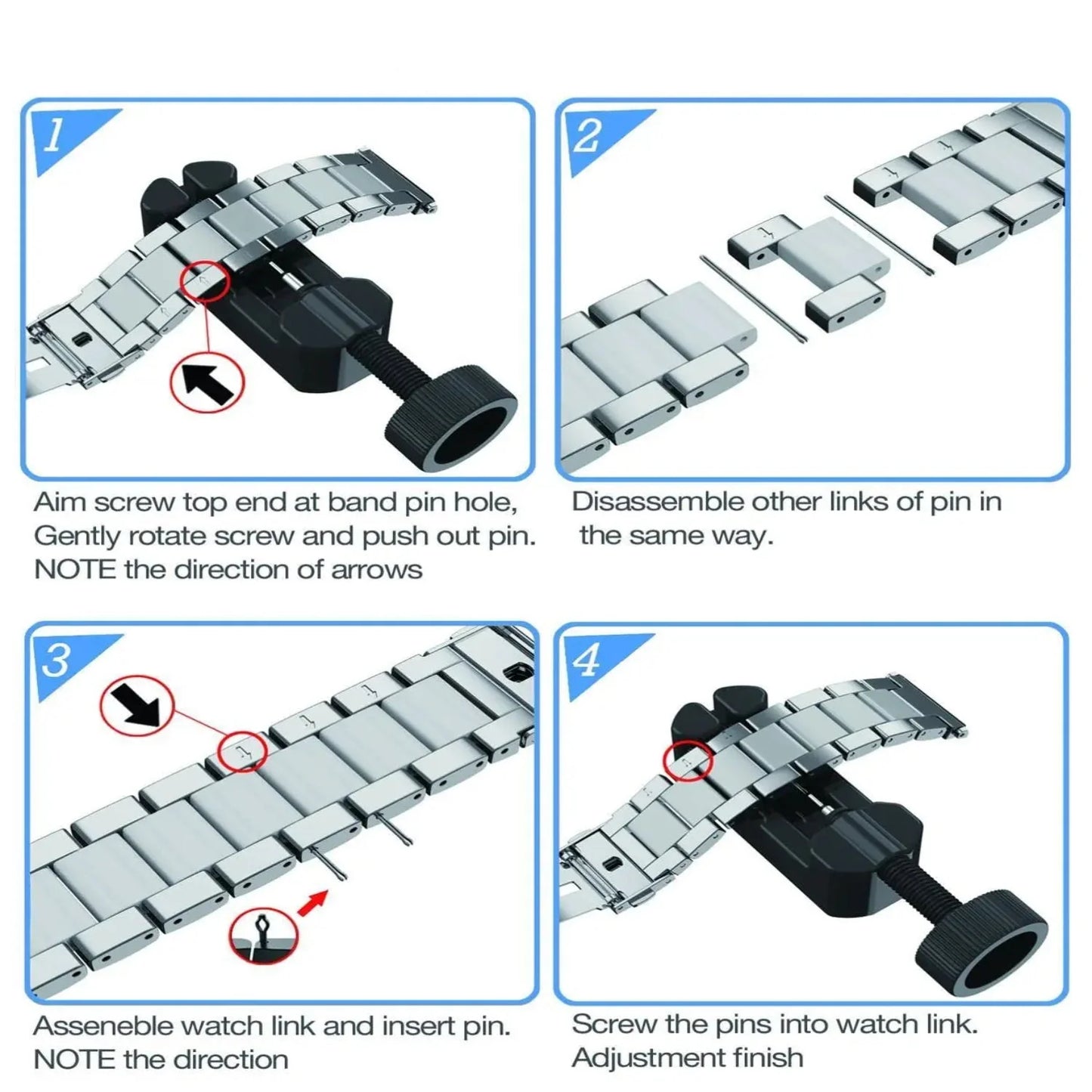 1

Aim screw top end at band pin hole, Gently rotate screw and push out pin. NOTE the direction of arrows

2

Disassemble other links of pin in the same way.

3

Asseneble watch link and insert pin. NOTE the direction

4

Screw the pins into watch link. Adjustment finish