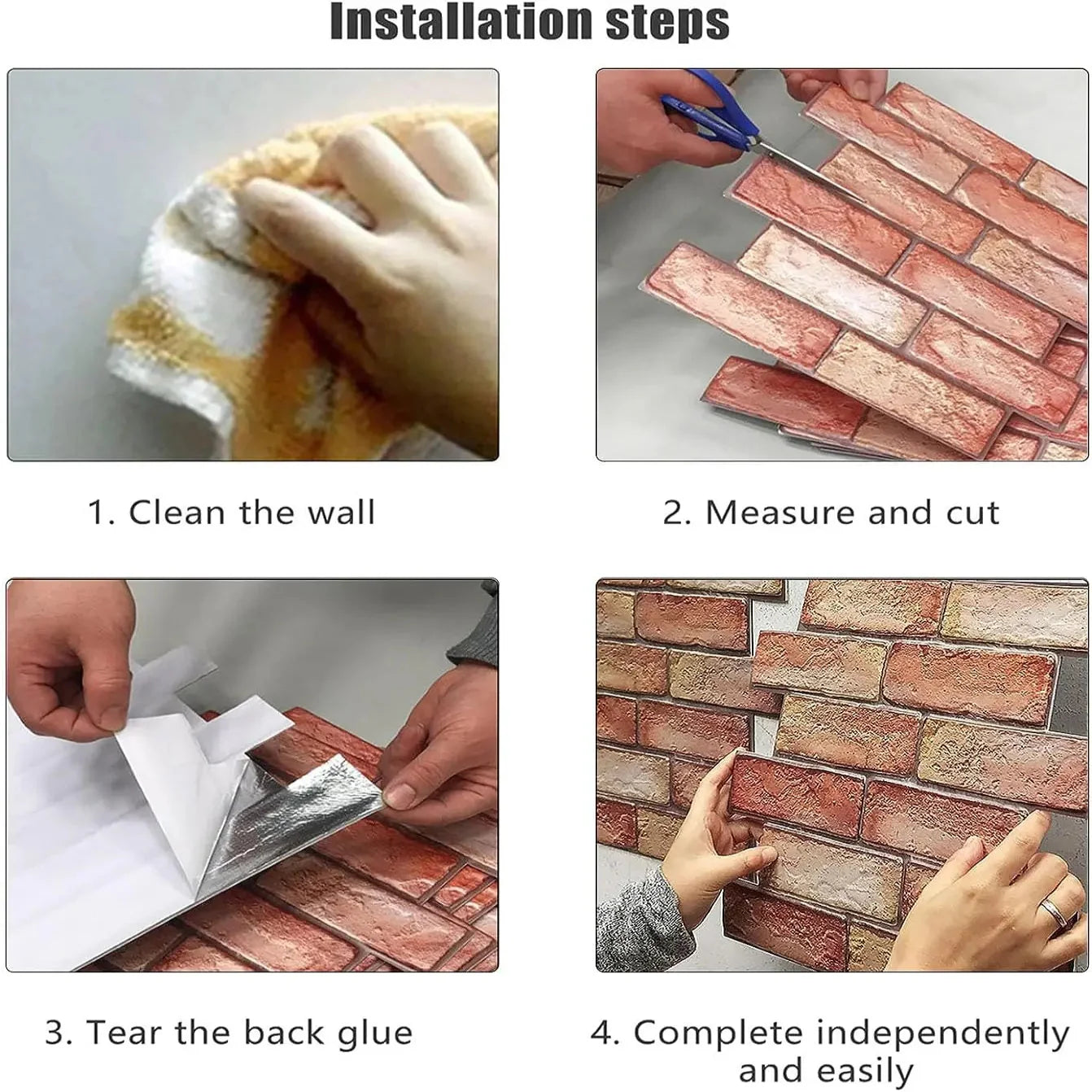 Installation steps

1. Clean the wall

2. Measure and cut

3. Tear the back glue

4. Complete independently and easily