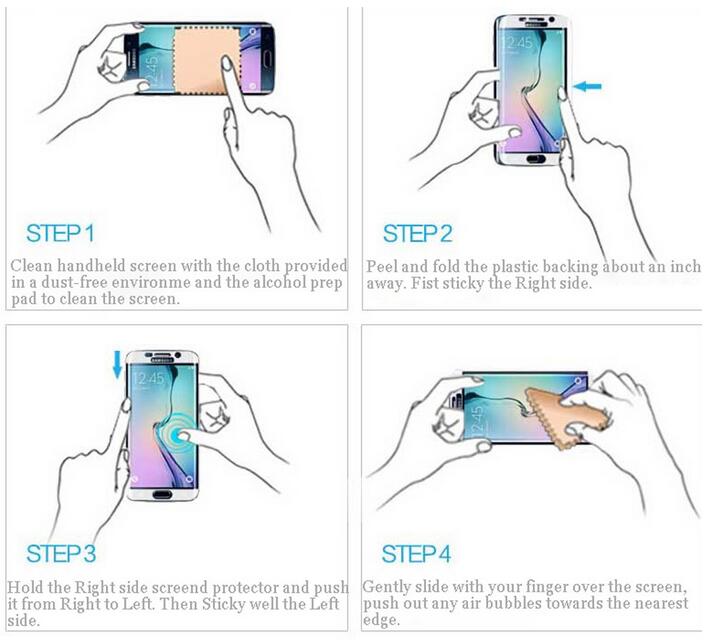 12:45

STEP 1

Clean handheld screen with the cloth provided in a dust-free environme and the alcohol prep pad to clean the screen.

12:45

STEP 2

Peel and fold the plastic backing about an inch away. Fist sticky the Right side.

SAMSUNG

12:45

STEP 3

Hold the Right side screend protector and push it from Right to Left. Then Sticky well the Left side.

12:45

STEP 4

Gently slide with your finger over the screen, push out any air bubbles towards the nearest edge.