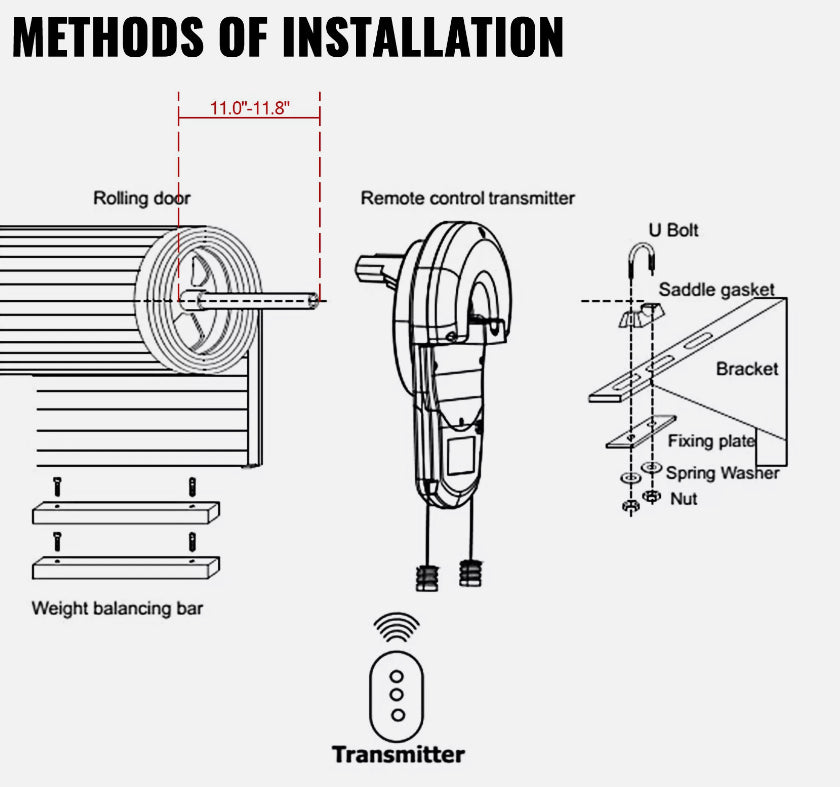 METHODS OF INSTALLATION

11.0"-11.8"

Rolling door

Remote control transmitter

U Bolt

Saddle gasket

Bracket

Fixing plate

Spring Washer

Nut

Weight balancing bar

Transmitter