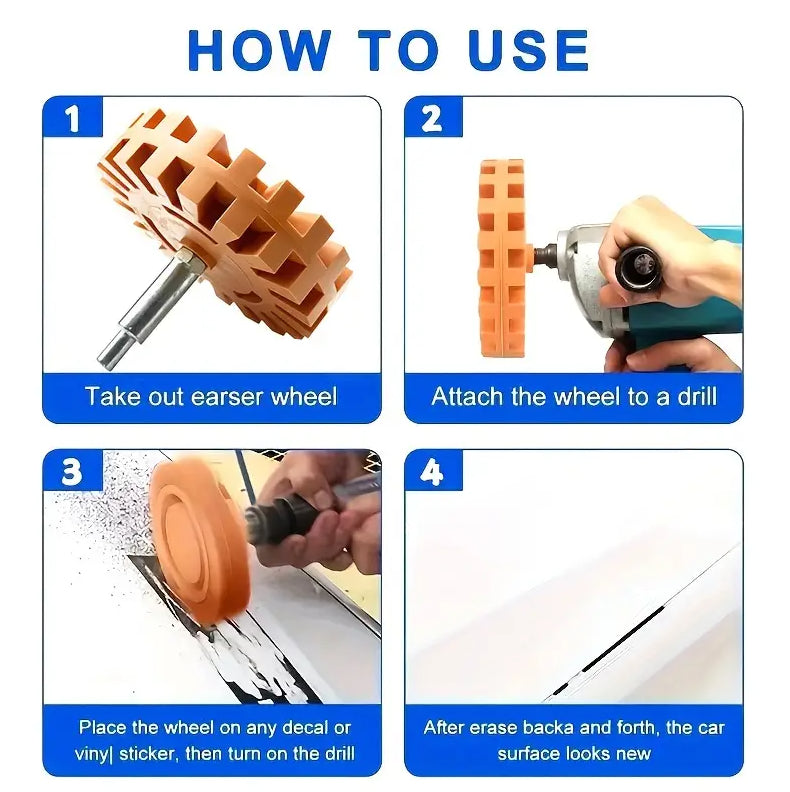 HOW TO USE

1
Take out earser wheel

2
Attach the wheel to a drill

3
Place the wheel on any decal or viny| sticker, then turn on the drill

4
After erase backa and forth, the car surface looks new