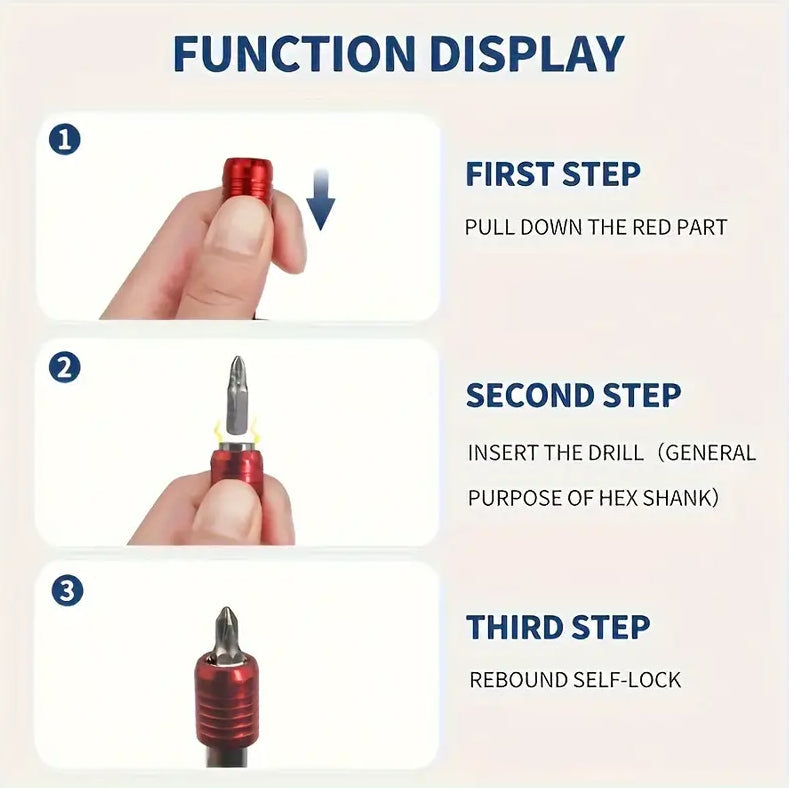 FUNCTION DISPLAY

1

FIRST STEP

PULL DOWN THE RED PART

2

SECOND STEP

INSERT THE DRILL（GENERAL PURPOSE OF HEX SHANK)

3

THIRD STEP

REBOUND SELF-LOCK