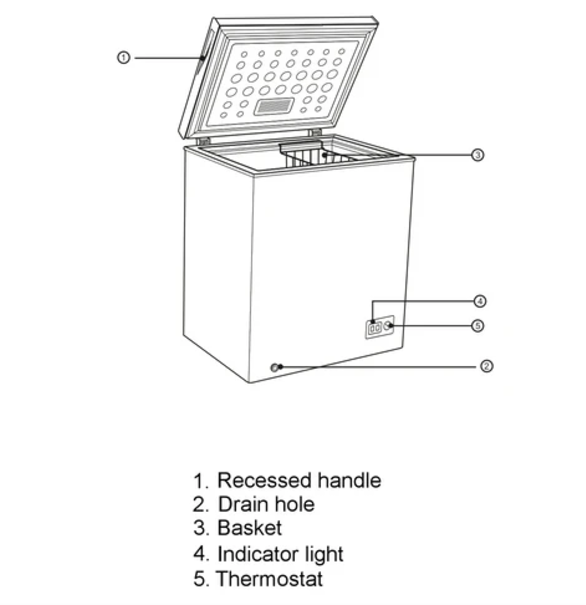 ①
③
④
⑤
②

1. Recessed handle
2. Drain hole
3. Basket
4. Indicator light
5. Thermostat