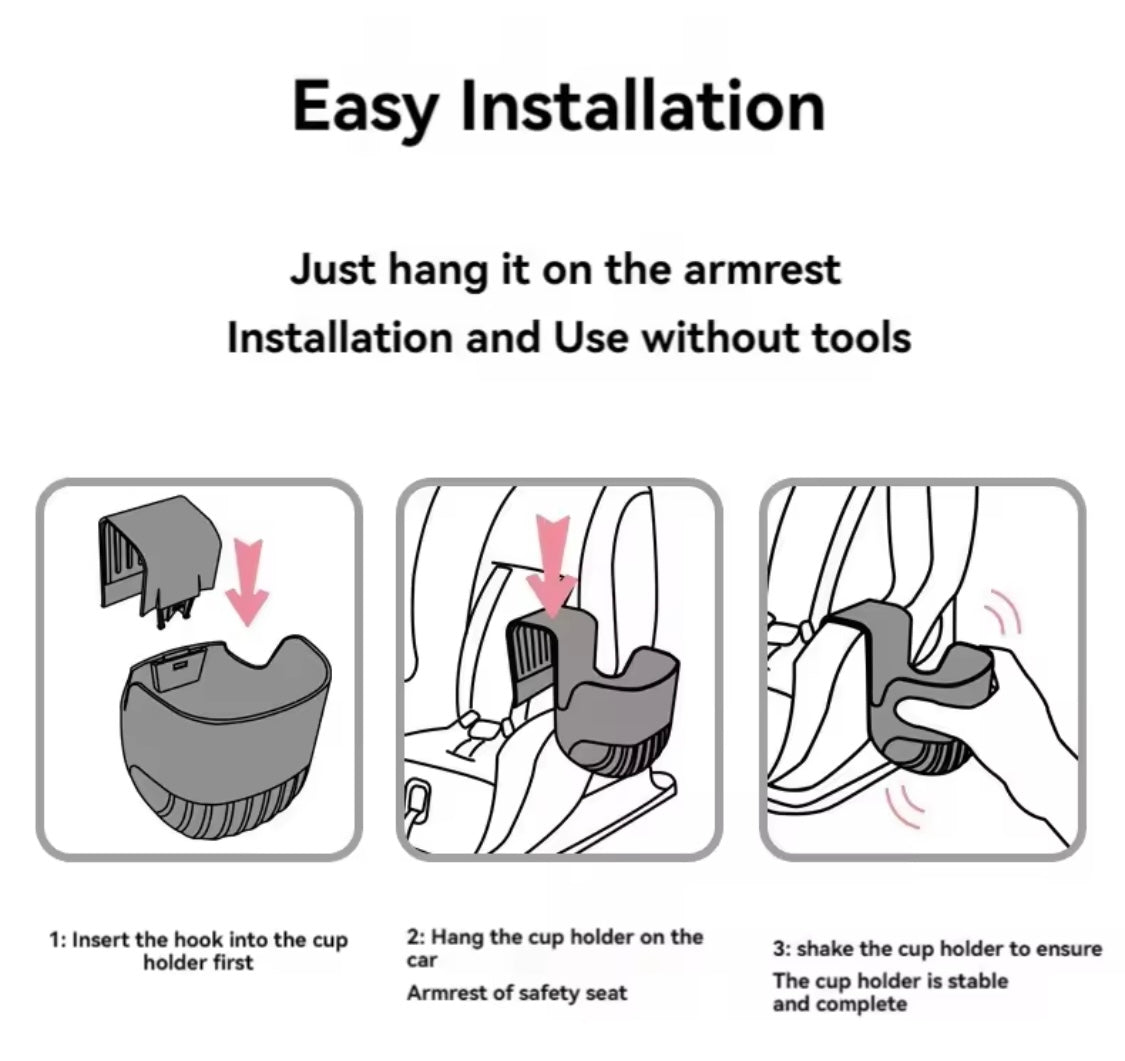 Easy Installation

Just hang it on the armrest
Installation and Use without tools

1: Insert the hook into the cup holder first

2: Hang the cup holder on the car

Armrest of safety seat

3: shake the cup holder to ensure

The cup holder is stable and complete