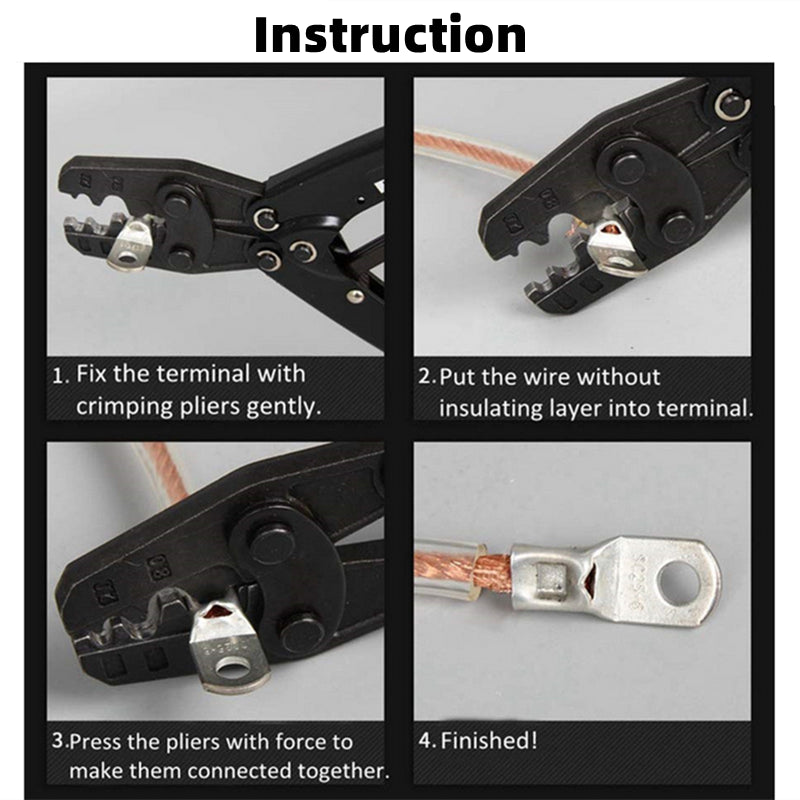 Instruction

1. Fix the terminal with crimping pliers gently.

2. Put the wire without insulating layer into terminal.

3. Press the pliers with force to make them connected together.

4. Finished!