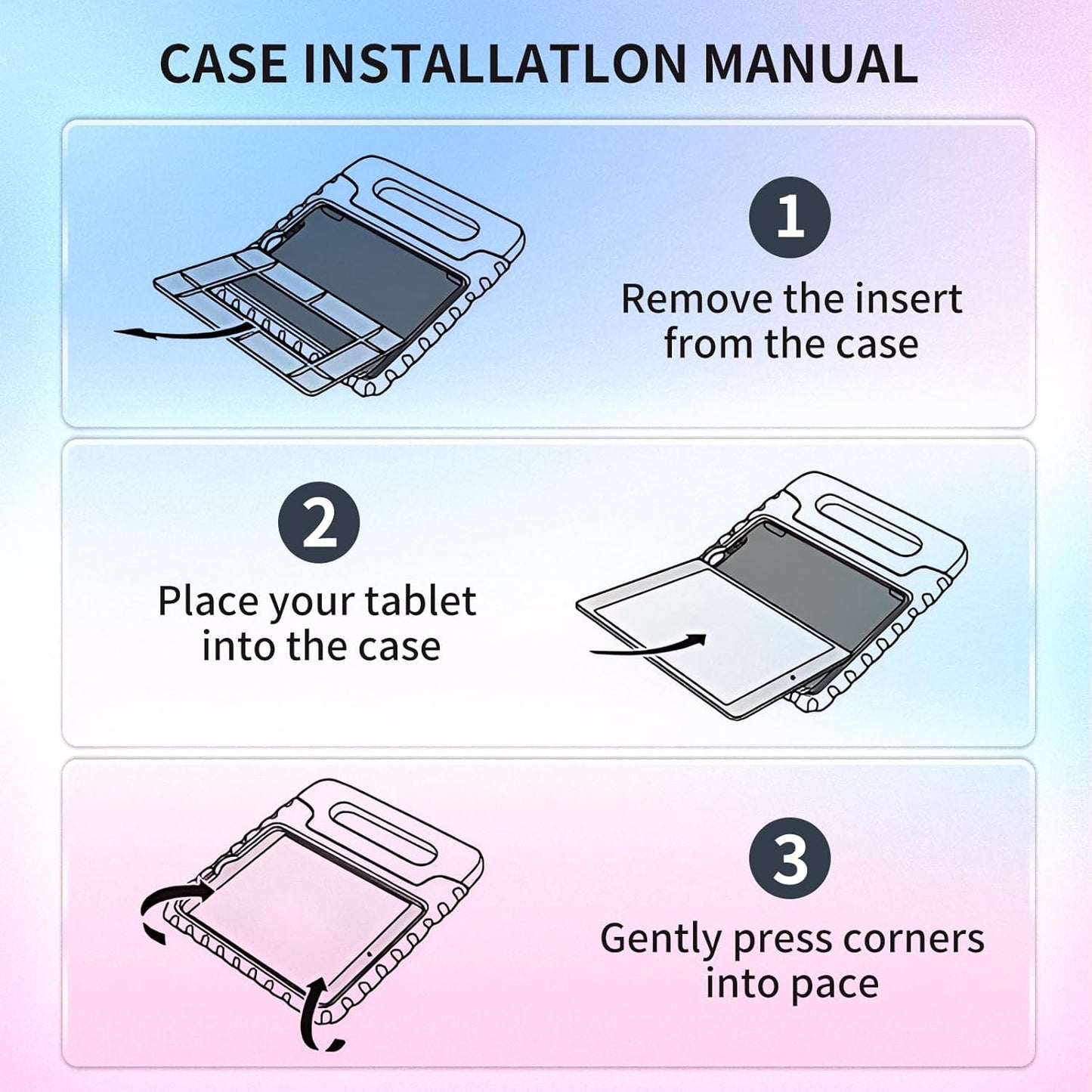 CASE INSTALLATLON MANUAL

1

Remove the insert from the case

2

Place your tablet into the case

3

Gently press corners into pace