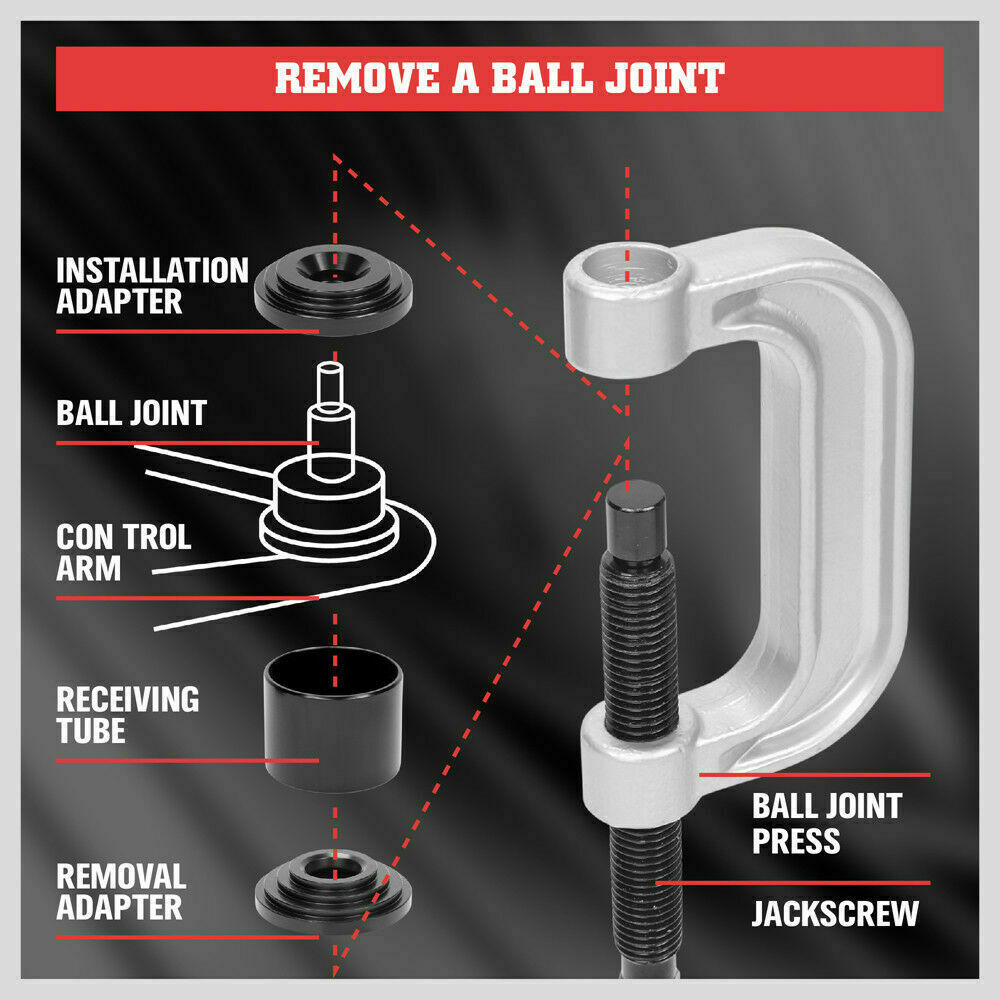 REMOVE A BALL JOINT

INSTALLATION ADAPTER

BALL JOINT

CON TROL ARM

RECEIVING TUBE

REMOVAL ADAPTER

BALL JOINT PRESS

JACKSCREW