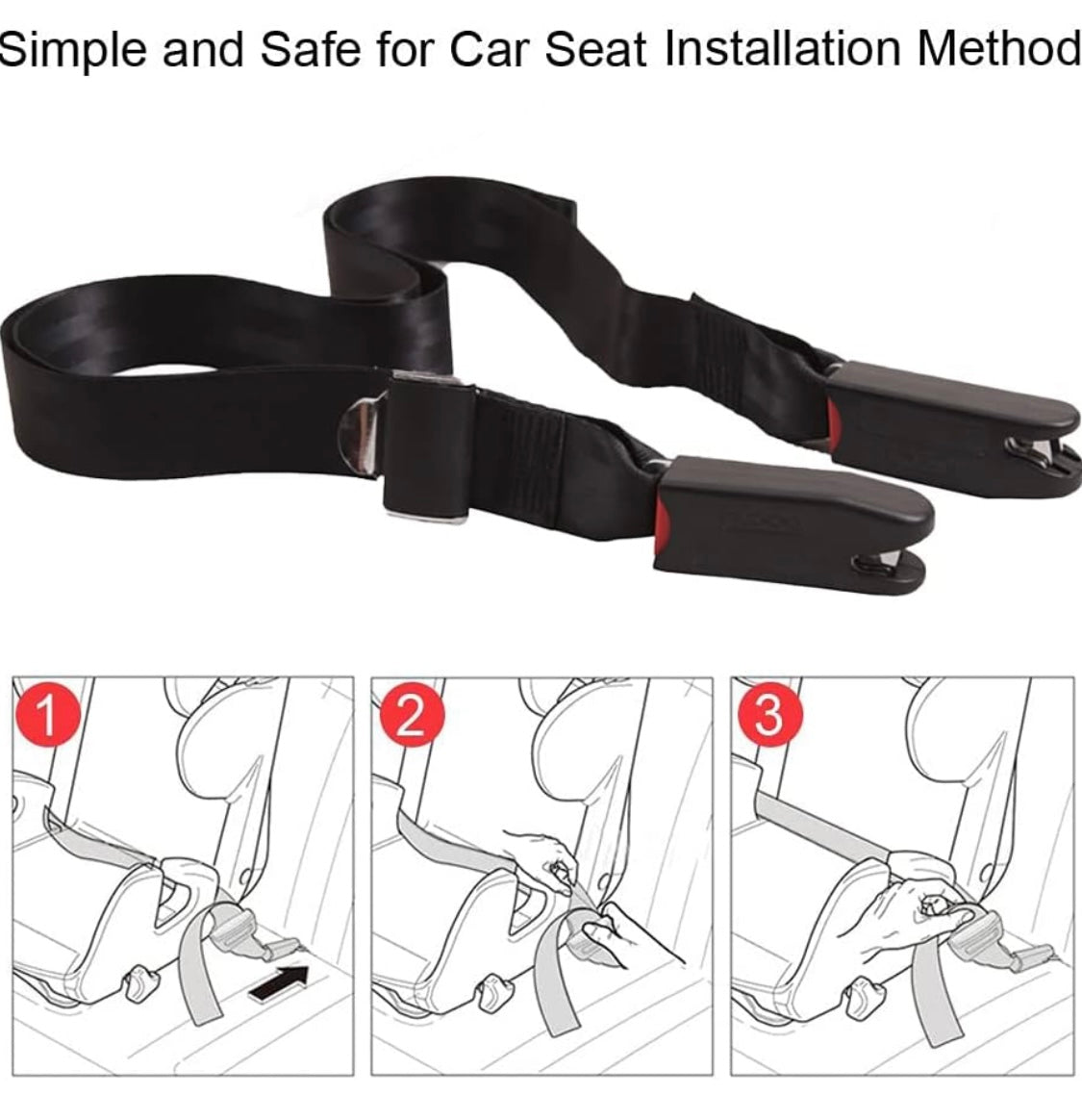 Simple and Safe for Car Seat Installation Method

1

2

3