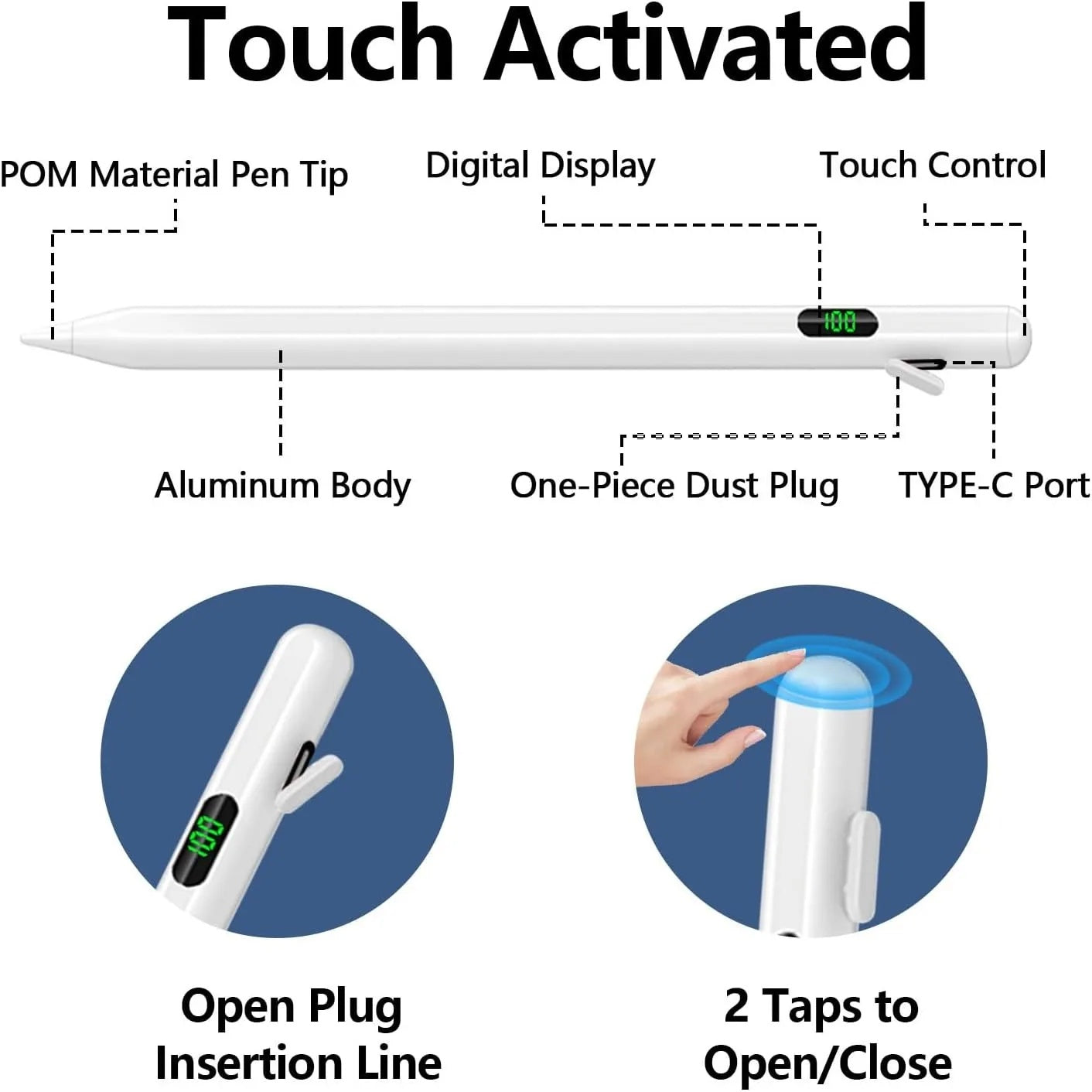 Touch Activated

POM Material Pen Tip

Digital Display

Touch Control

100

Aluminum Body

One-Piece Dust Plug

TYPE-C Port

100

Open Plug
Insertion Line

2 Taps to
Open/Close