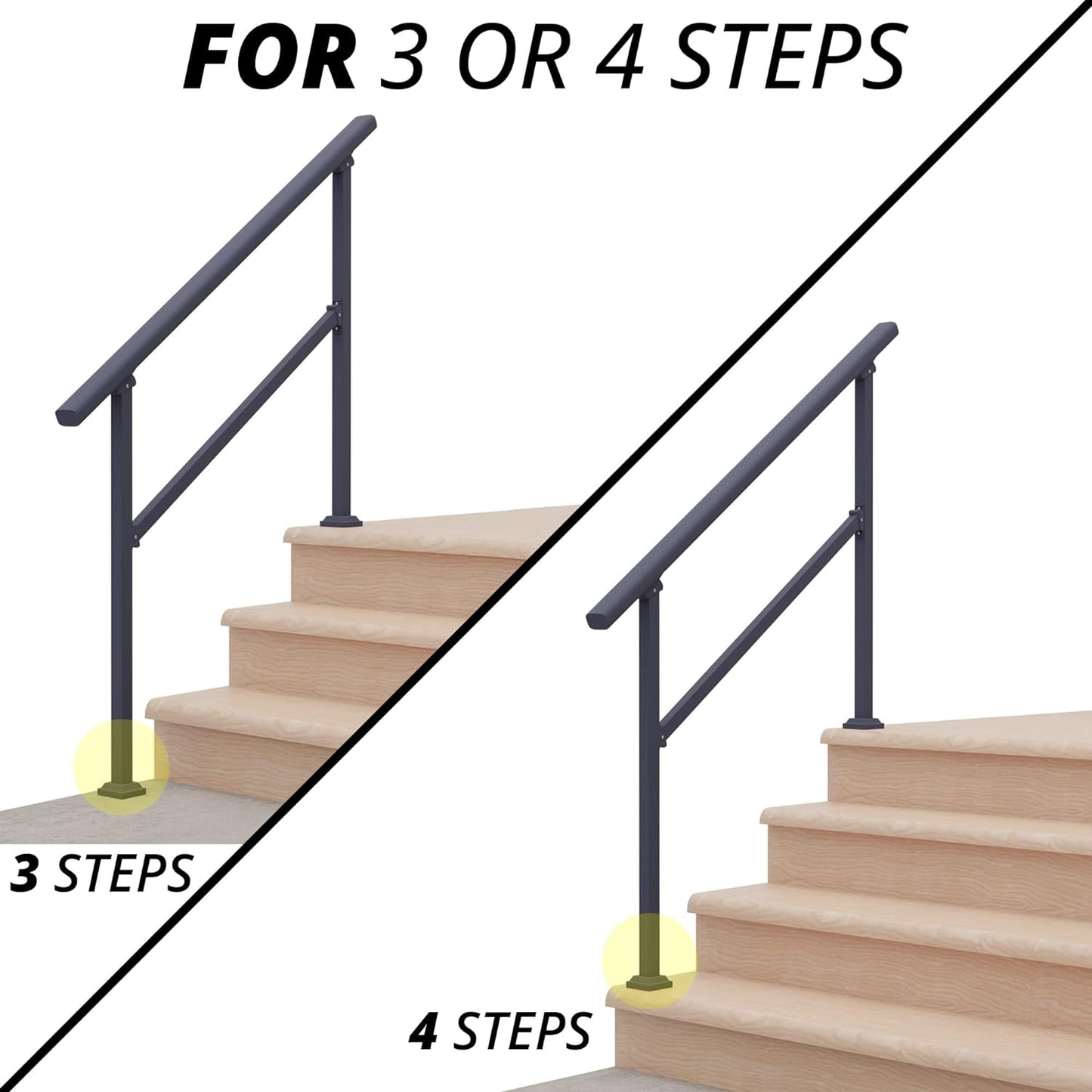 FOR 3 OR 4 STEPS

3 STEPS

4 STEPS