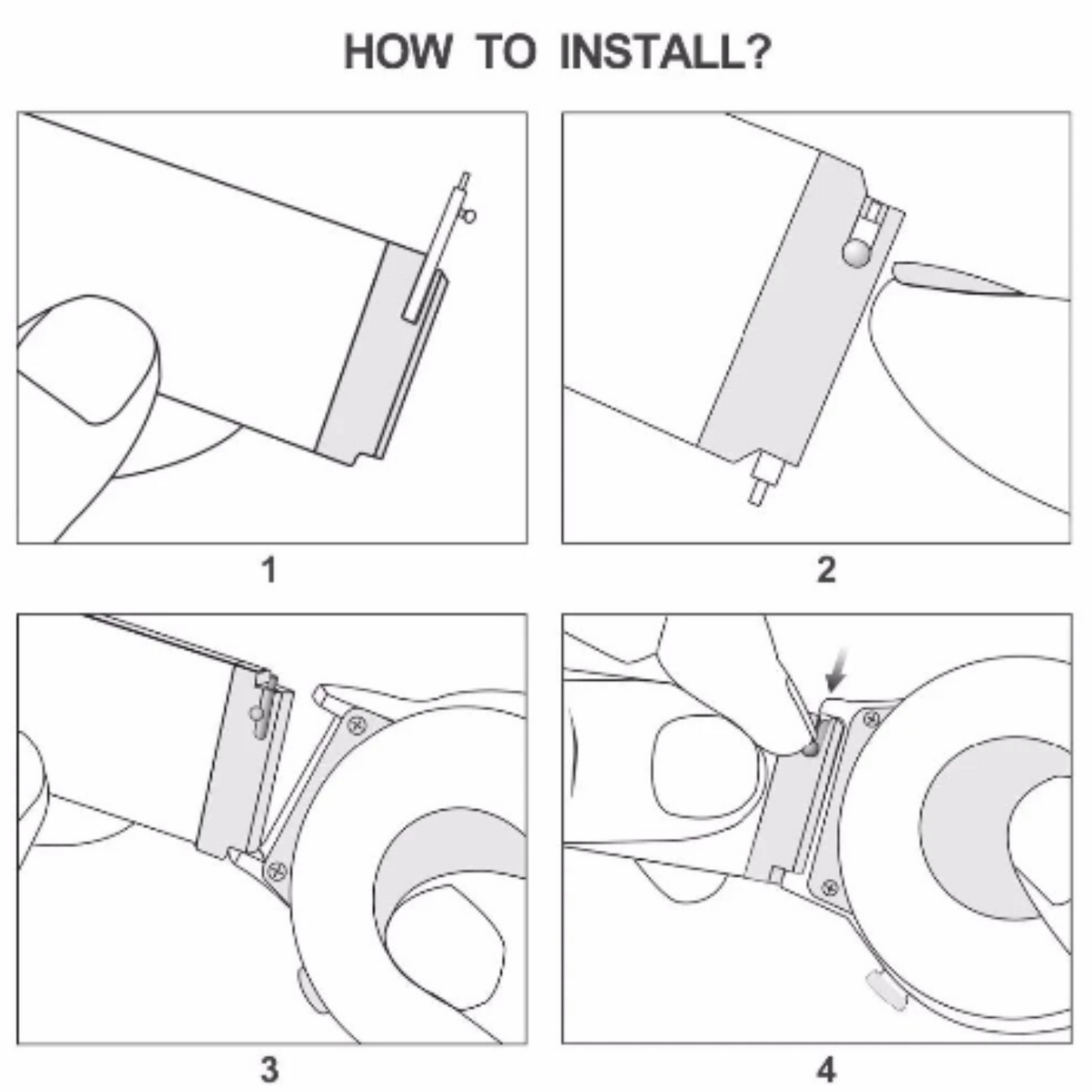 HOW TO INSTALL?

1

2

3

4