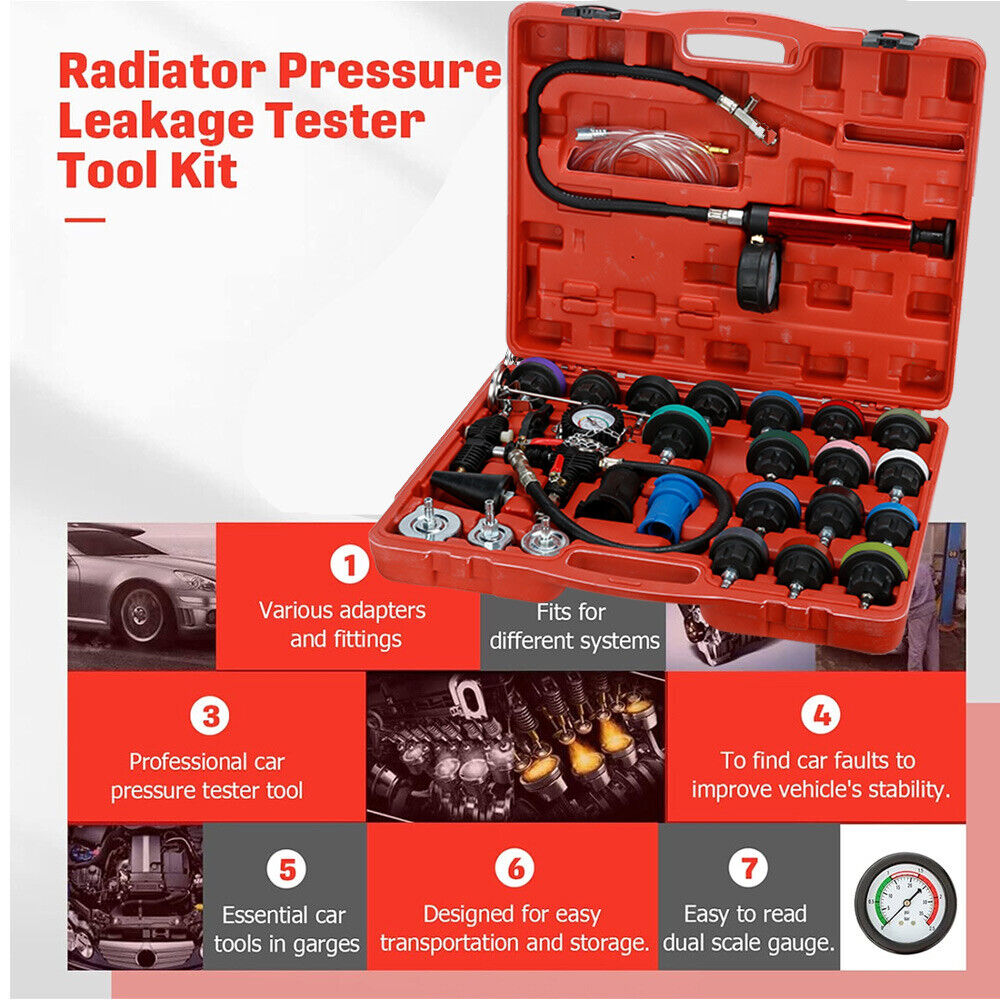 Radiator Pressure Leakage Tester Tool Kit

1
Various adapters and fittings

Fits for different systems

3
Professional car pressure tester tool

4
To find car faults to improve vehicle's stability.

5
Essential car tools in garges

6
Designed for easy transportation and storage.

7
Easy to read dual scale gauge.